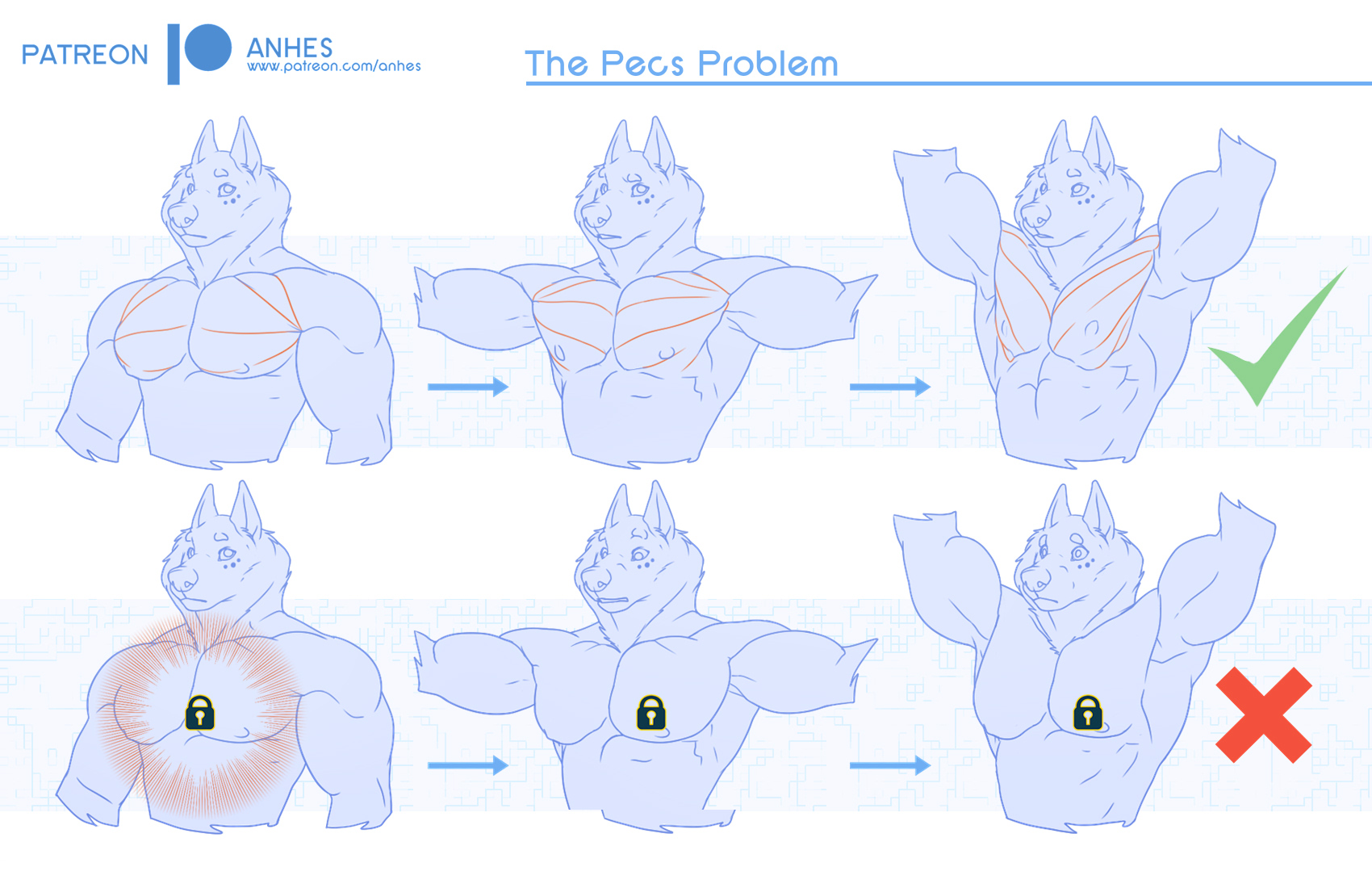 PATREON

ANHES
www.patreon.com/anhes

The Pecs Problem