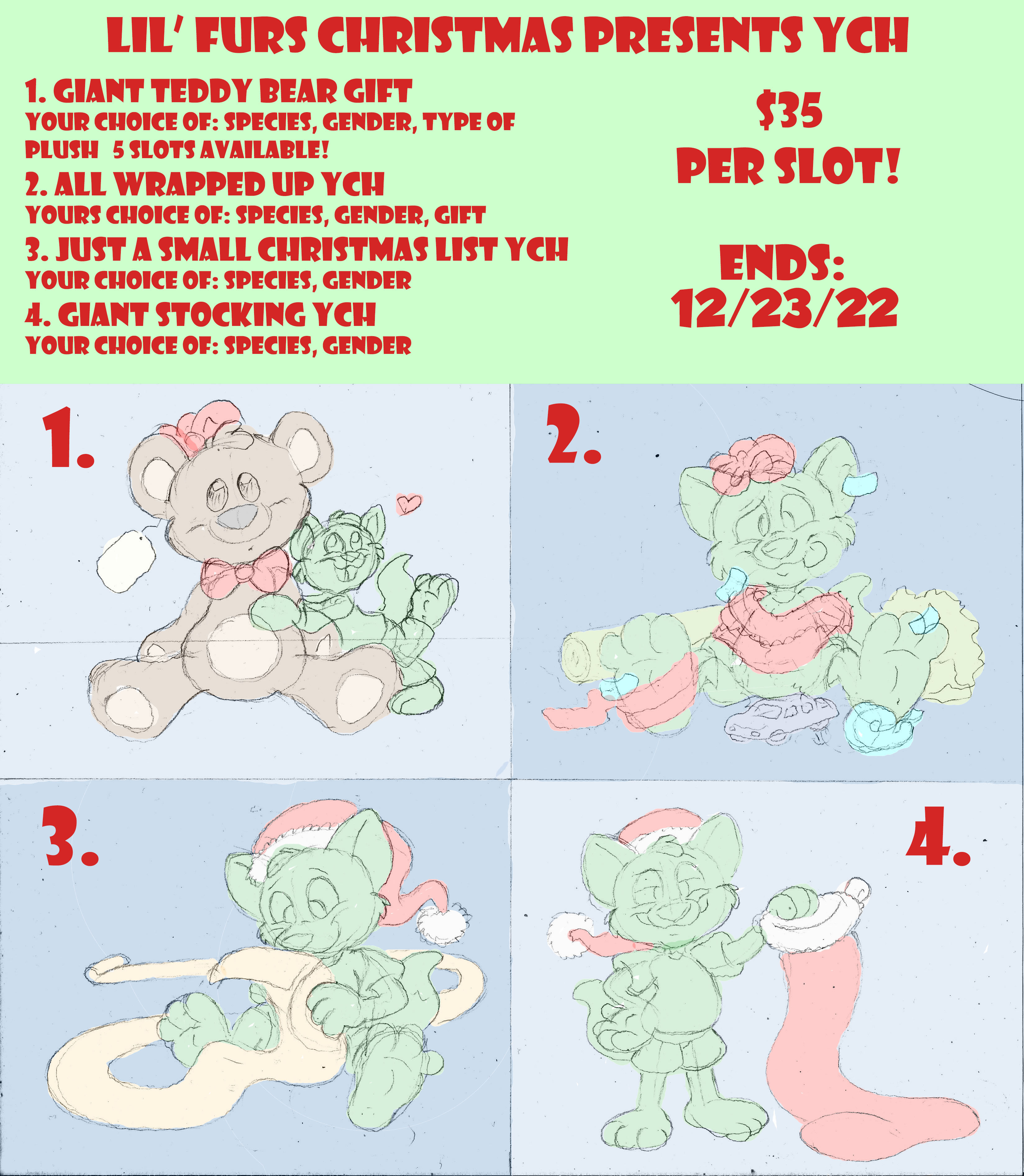 LIL' FURS CHRISTMAS PRESENTS YCH

1. GIANT TEDDY BEAR GIFT
YOUR CHOICE OF: SPECIES, GENDER, TYPE OF PLUSH 5 SLOTS AVAILABLE!

2. ALL WRAPPED UP YCH
YOURS CHOICE OF: SPECIES, GENDER, GIFT

3. JUST A SMALL CHRISTMAS LIST YCH
YOUR CHOICE OF: SPECIES, GENDER

4. GIANT STOCKING YCH
YOUR CHOICE OF: SPECIES, GENDER

$35
PER SLOT!

ENDS:
12/23/22

1.

2.

3.

4.