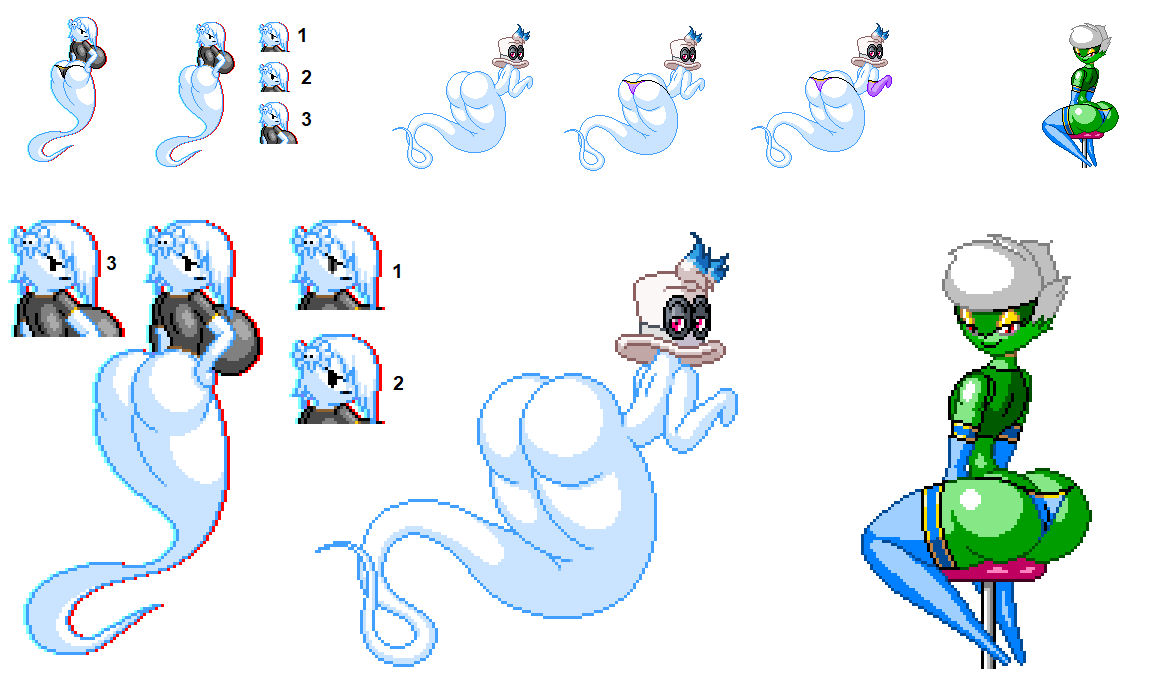 1
2
3
3
1
2