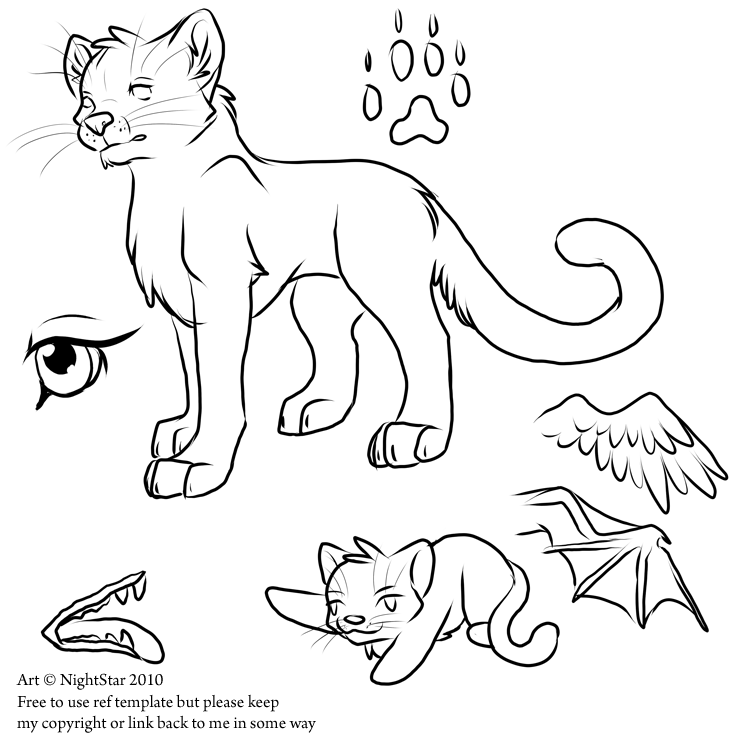 Art © NightStar 2010
Free to use ref template but please keep my copyright or link back to me in some way