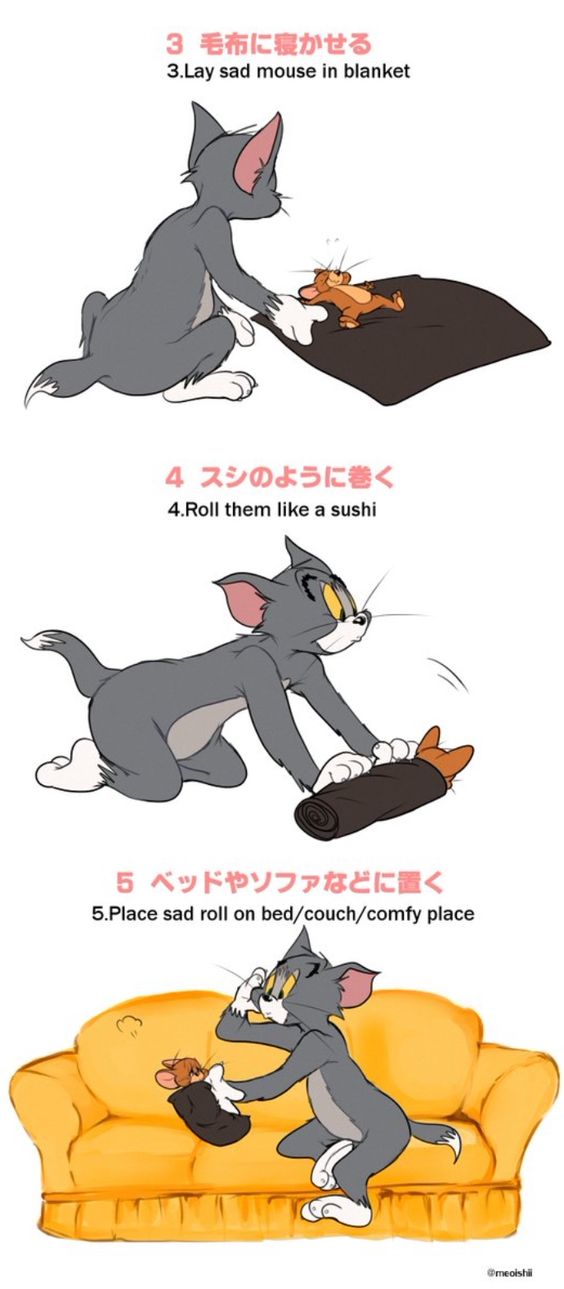 3 毛布に寝かせる
3.Lay sad mouse in blanket

4 スシのように巻く
4.Roll them like a sushi

5 ベッドやソファなどに置く
5.Place sad roll on bed/couch/comfy place

@meoishii