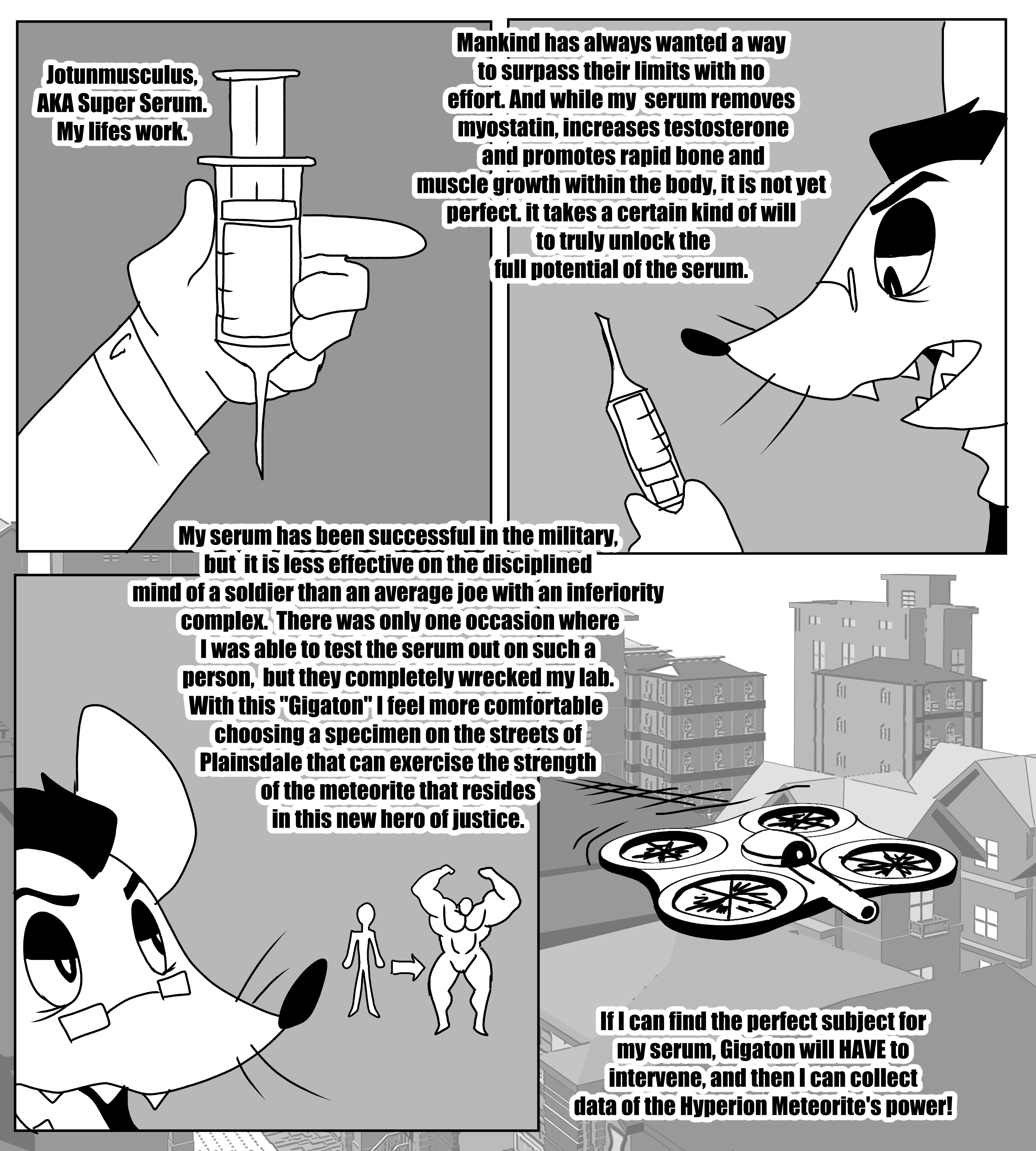 Jotunmusculus, AKA Super Serum. My lifes work.

Mankind has always wanted a way to surpass their limits with no effort. And while my serum removes myostatin, increases testosterone and promotes rapid bone and muscle growth within the body, it is not yet perfect. it takes a certain kind of will to truly unlock the full potential of the serum.

My serum has been successful in the military, but it is less effective on the disciplined mind of a soldier than an average joe with an inferiority complex. There was only one occasion where I was able to test the serum out on such a person, but they completely wrecked my lab. With this "Gigaton" I feel more comfortable choosing a specimen on the streets of Plainsdale that can exercise the strength of the meteorite that resides in this new hero of justice.

If I can find the perfect subject for my serum, Gigaton will HAVE to intervene, and then I can collect data of the Hyperion Meteorite's power!