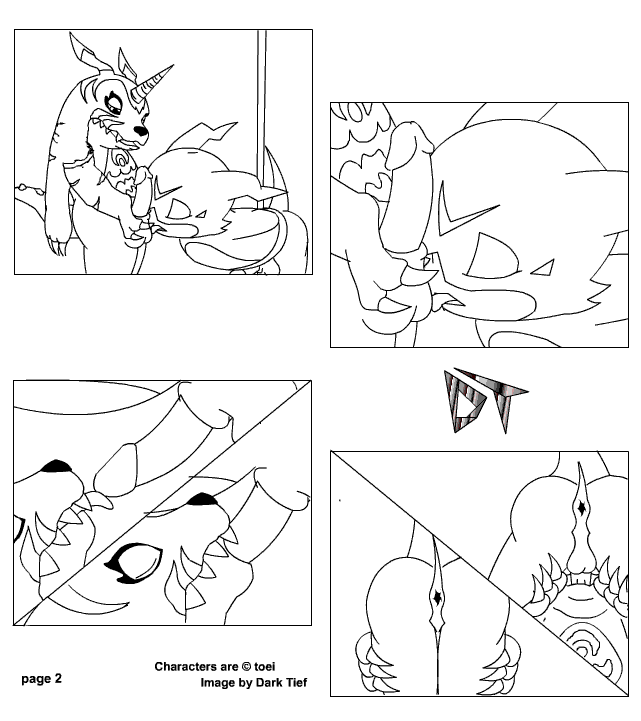 DT

page 2

Characters are © toei
Image by Dark Tief