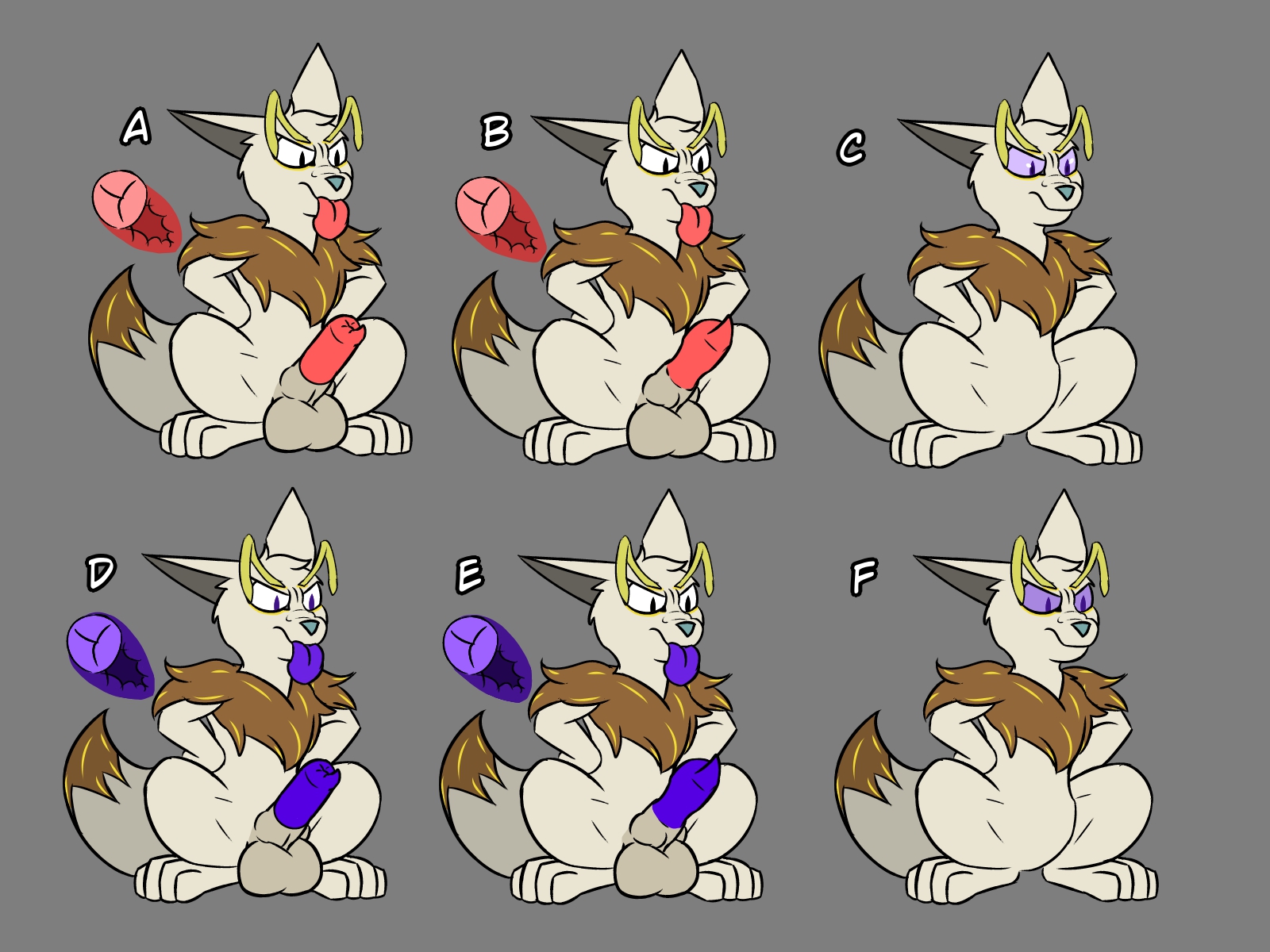 A

B

C

D

E

F