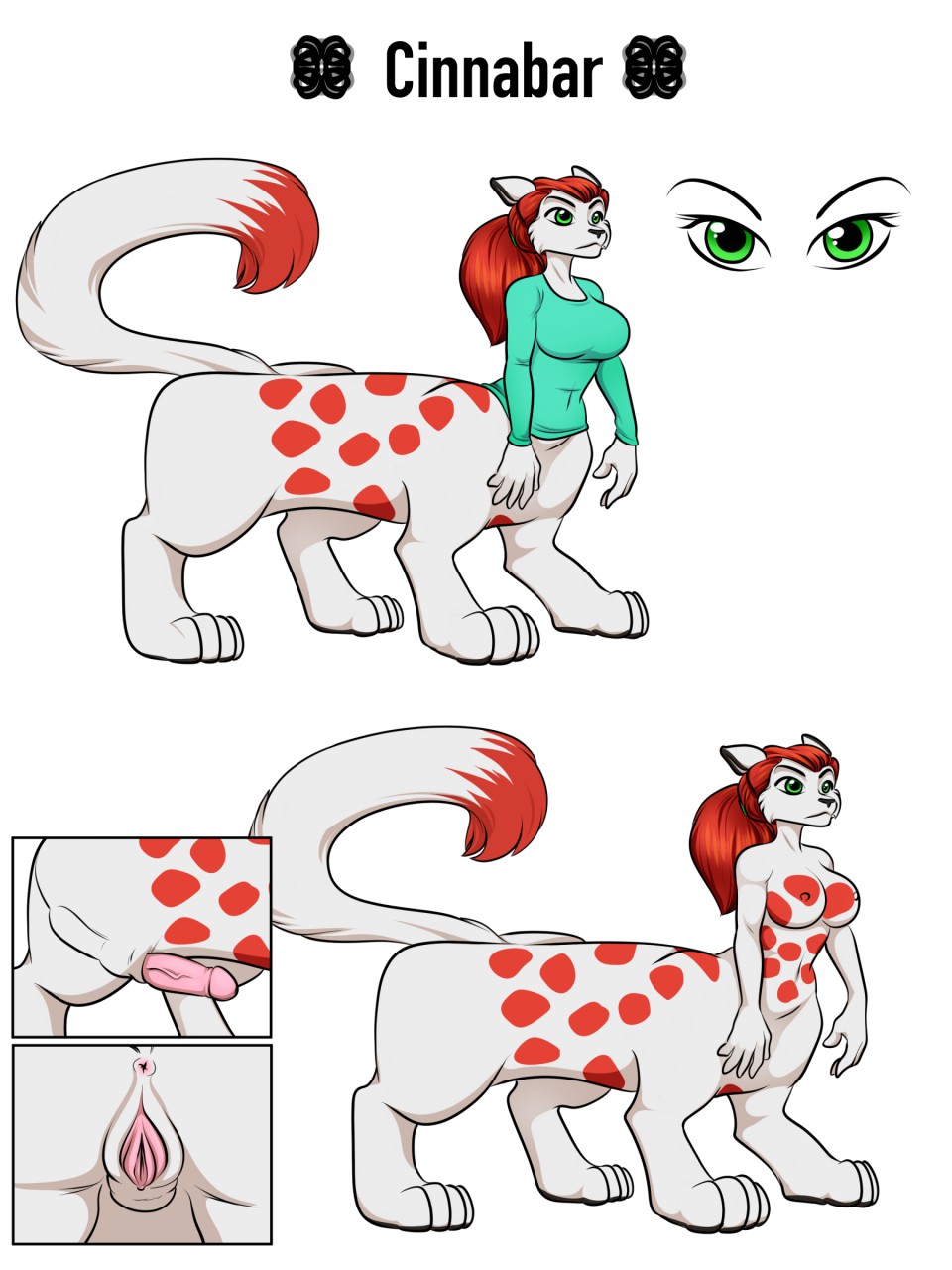 Cinnabar