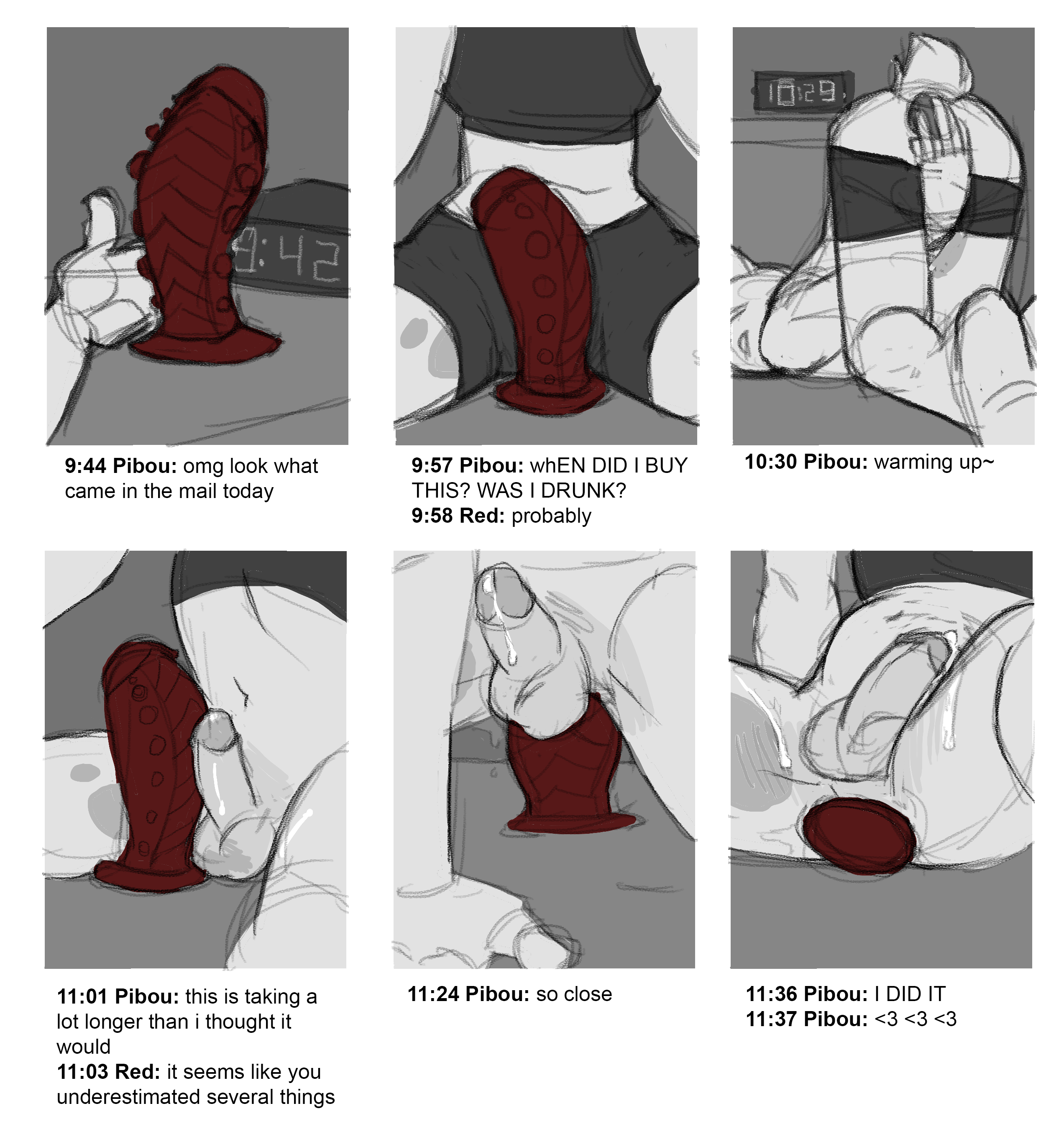 9:42

9:44 Pibou: omg look what came in the mail today

9:57 Pibou: whEN DID I BUY THIS? WAS I DRUNK?
9:58 Red: probably

10:29

10:30 Pibou: warming up~

11:01 Pibou: this is taking a lot longer than i thought it would
11:03 Red: it seems like you underestimated several things

11:24 Pibou: so close

11:36 Pibou: I DID IT
11:37 Pibou: <3 <3 <3