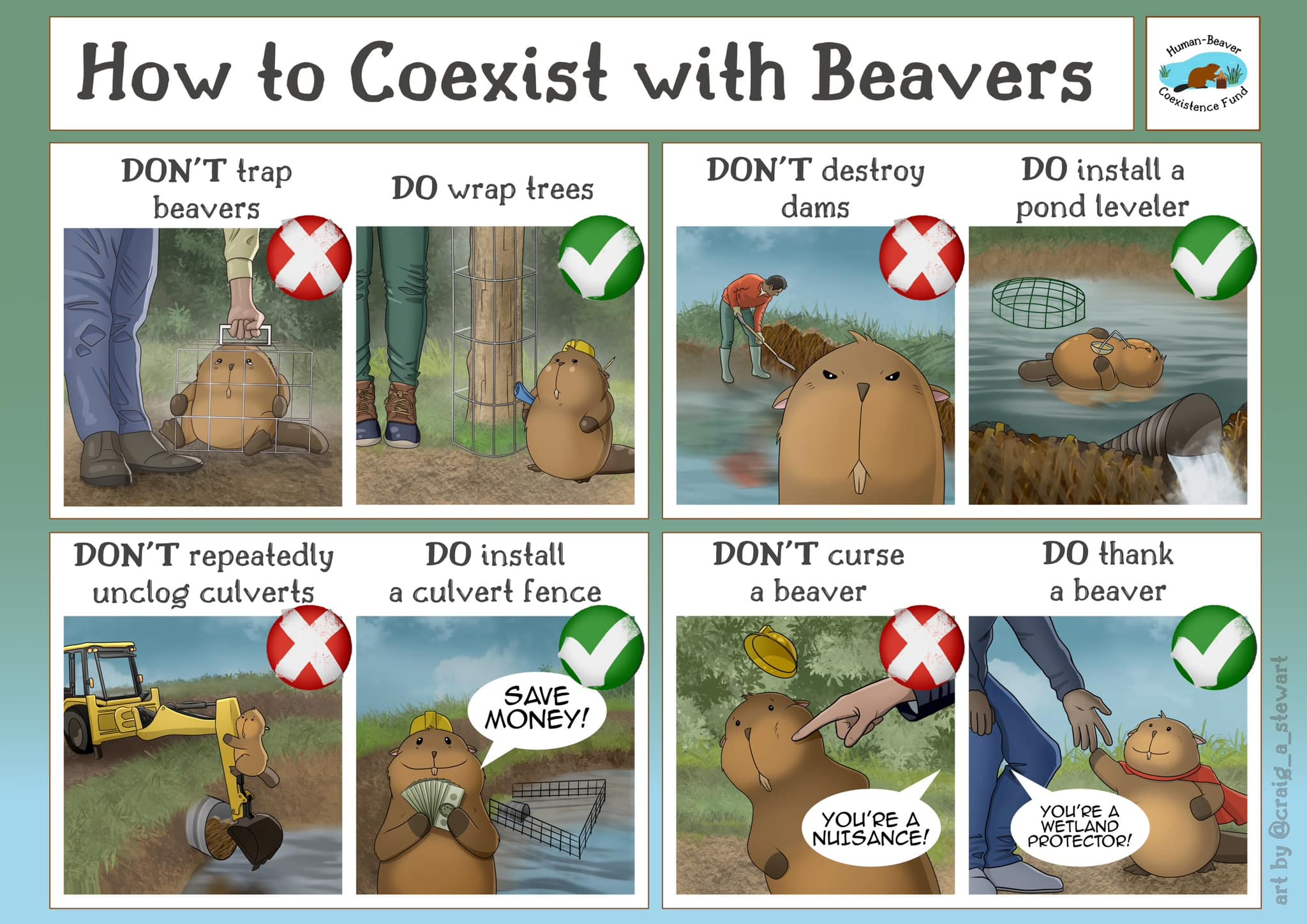 How to Coexist with Beavers

Human-Beaver Coexistence Fund

DON'T trap beavers

DO wrap trees

DON'T destroy dams

DO install a pond leveler

DON'T repeatedly unclog culverts

DO install a culvert fence

SAVE MONEY!

DON'T curse a beaver

YOU'RE A NUISANCE!

DO thank a beaver

YOU'RE A WETLAND PROTECTOR!

art by @craig_a_stewart