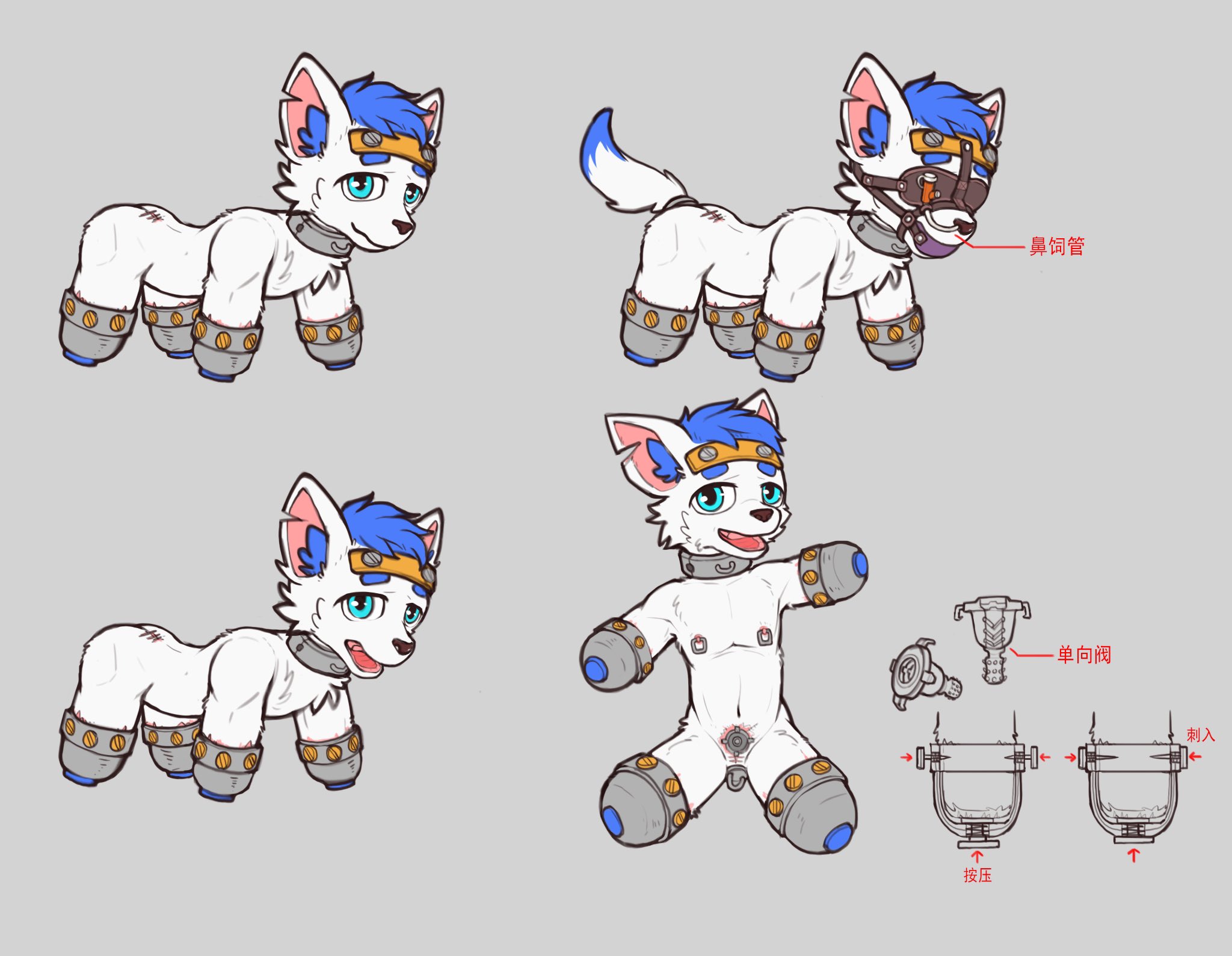 鼻饲管

单向阀

刺入

按压