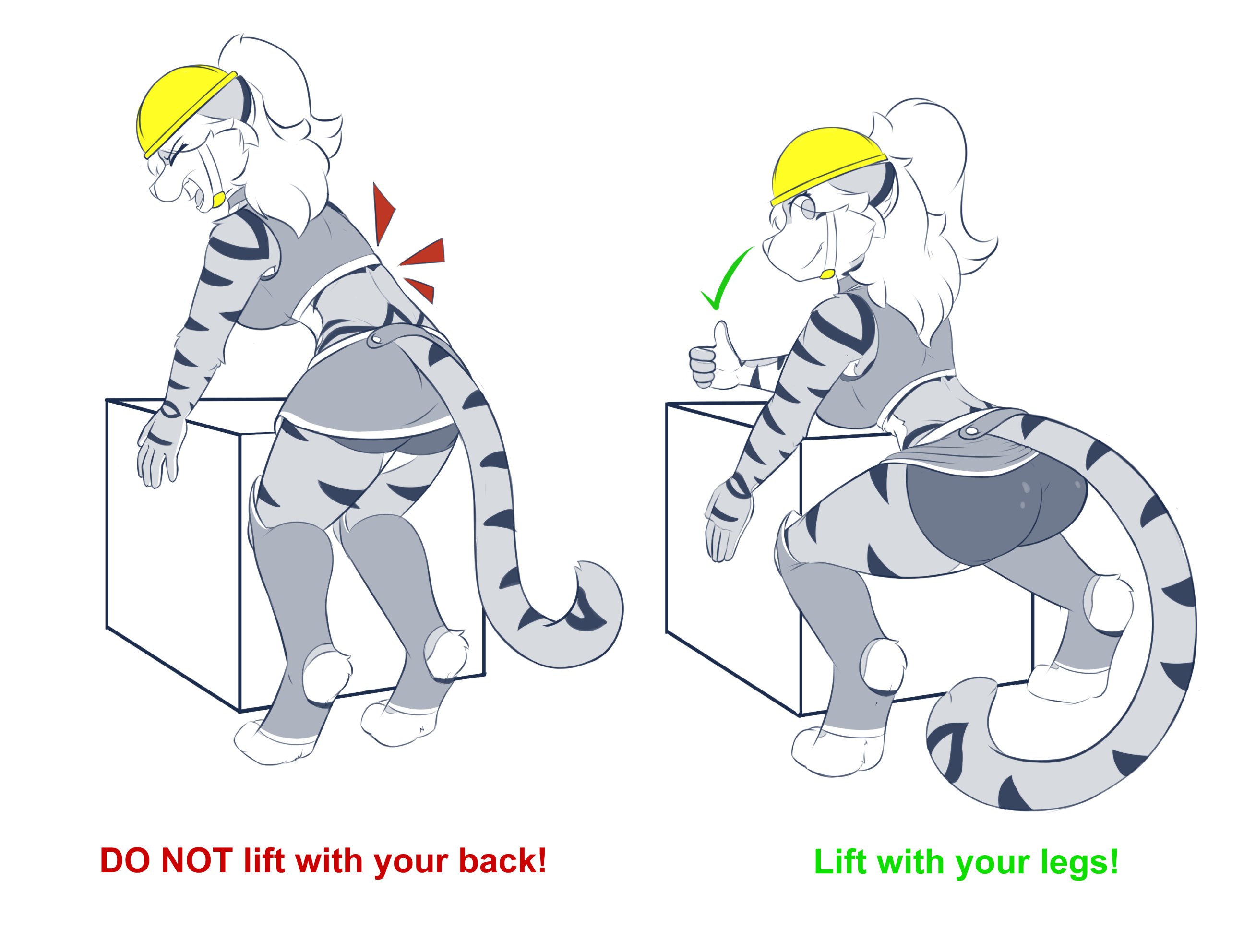 DO NOT lift with your back!

Lift with your legs!