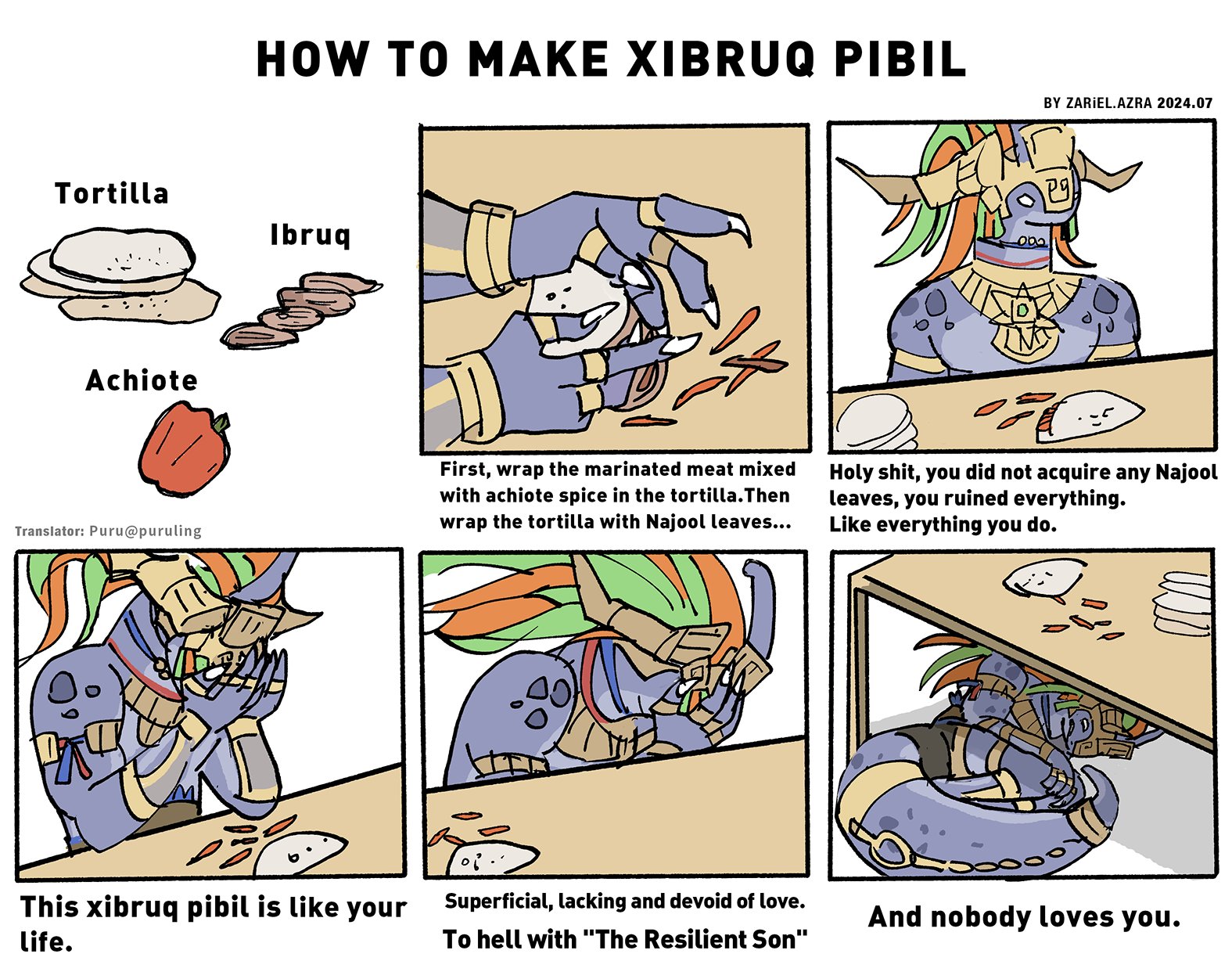 HOW TO MAKE XIBRUQ PIBIL

BY ZARiEL.AZRA 2024.07

Tortilla

Ibruq

Achiote

Translator: Puru@puruling

First, wrap the marinated meat mixed with achiote spice in the tortilla.Then wrap the tortilla with Najool leaves...

Holy shit, you did not acquire any Najool leaves, you ruined everything.
Like everything you do.

This xibruq pibil is like your life.

Superficial, lacking and devoid of love.
To hell with "The Resilient Son"

And nobody loves you.