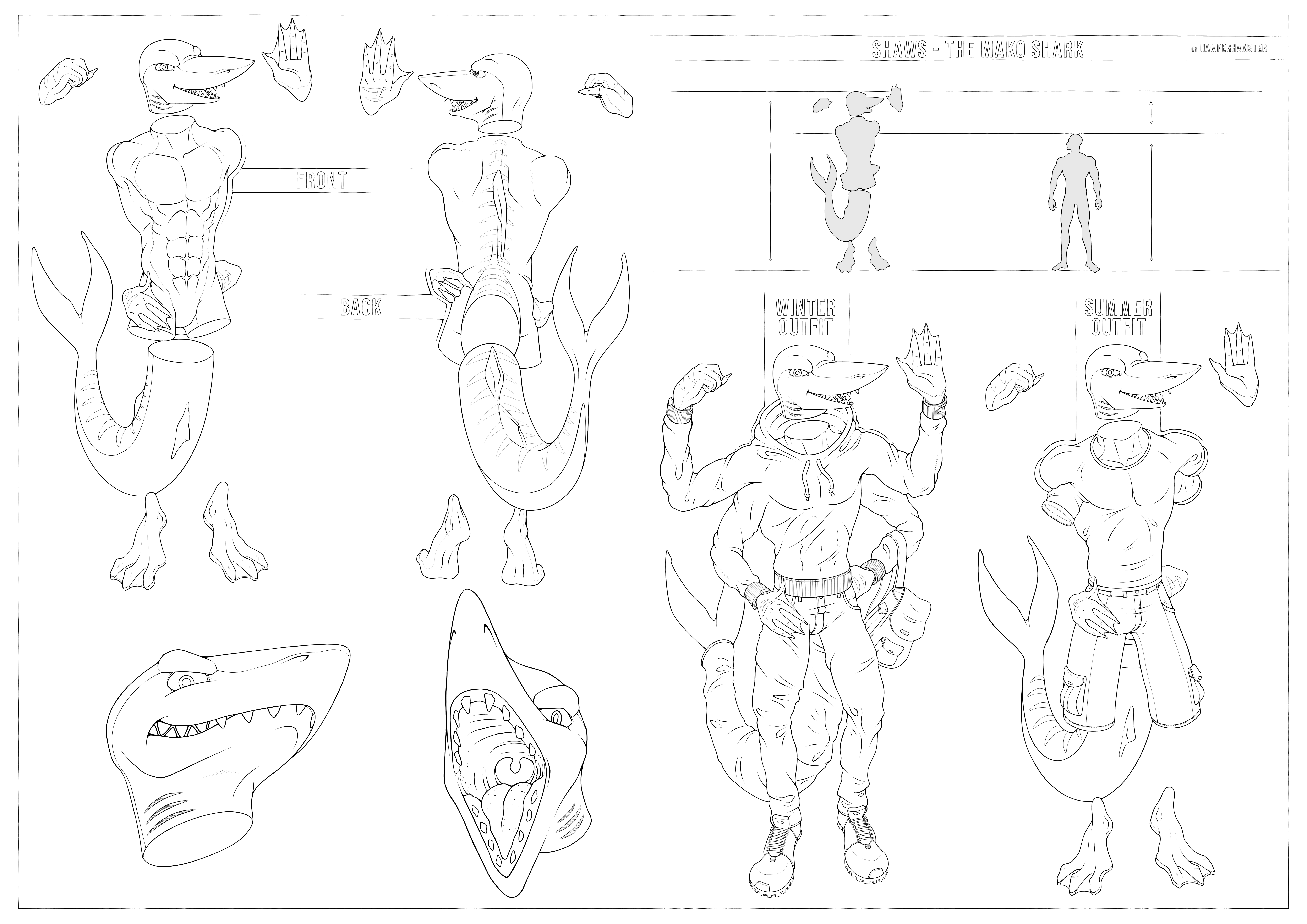 SHAWS - THE MAKO SHARK

BY HAMPERHAMSTER

FRONT

BACK

WINTER OUTFIT

SUMMER OUTFIT