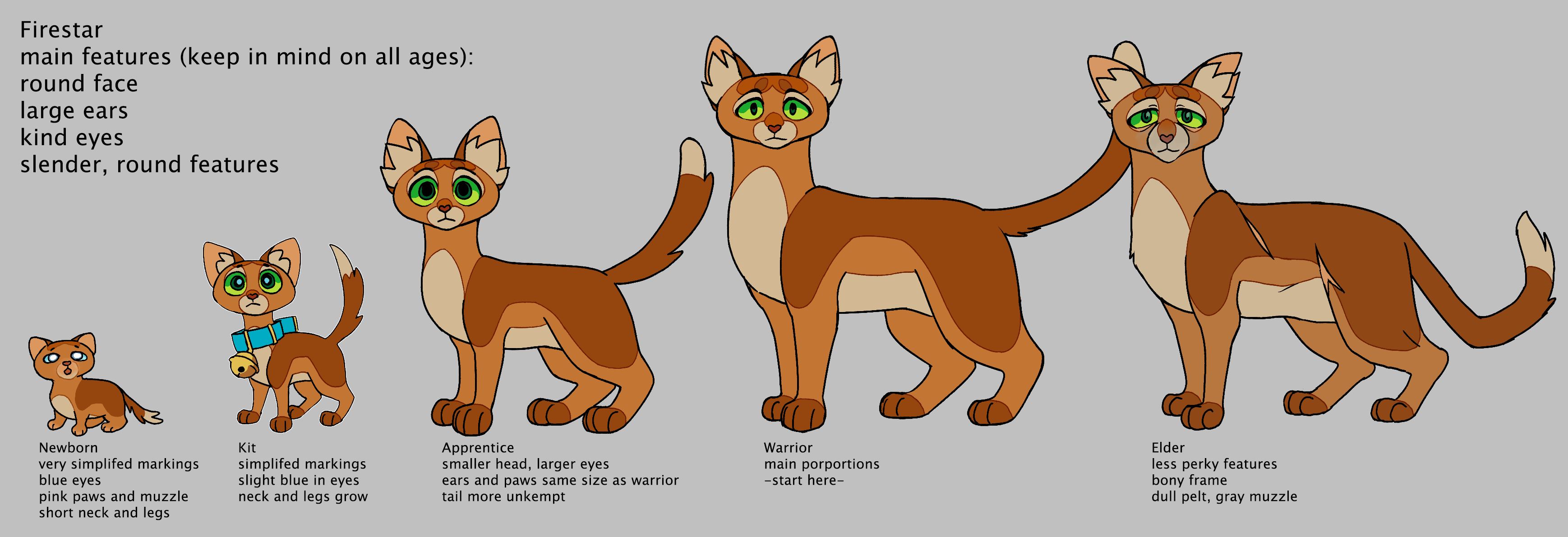 Firestar
main features (keep in mind on all ages):
round face
large ears
kind eyes
slender, round features

Newborn
very simplifed markings
blue eyes
pink paws and muzzle
short neck and legs

Kit
simplifed markings
slight blue in eyes
neck and legs grow

Apprentice
smaller head, larger eyes
ears and paws same size as warrior
tail more unkempt

Warrior
main porportions
-start here-

Elder
less perky features
bony frame
dull pelt, gray muzzle