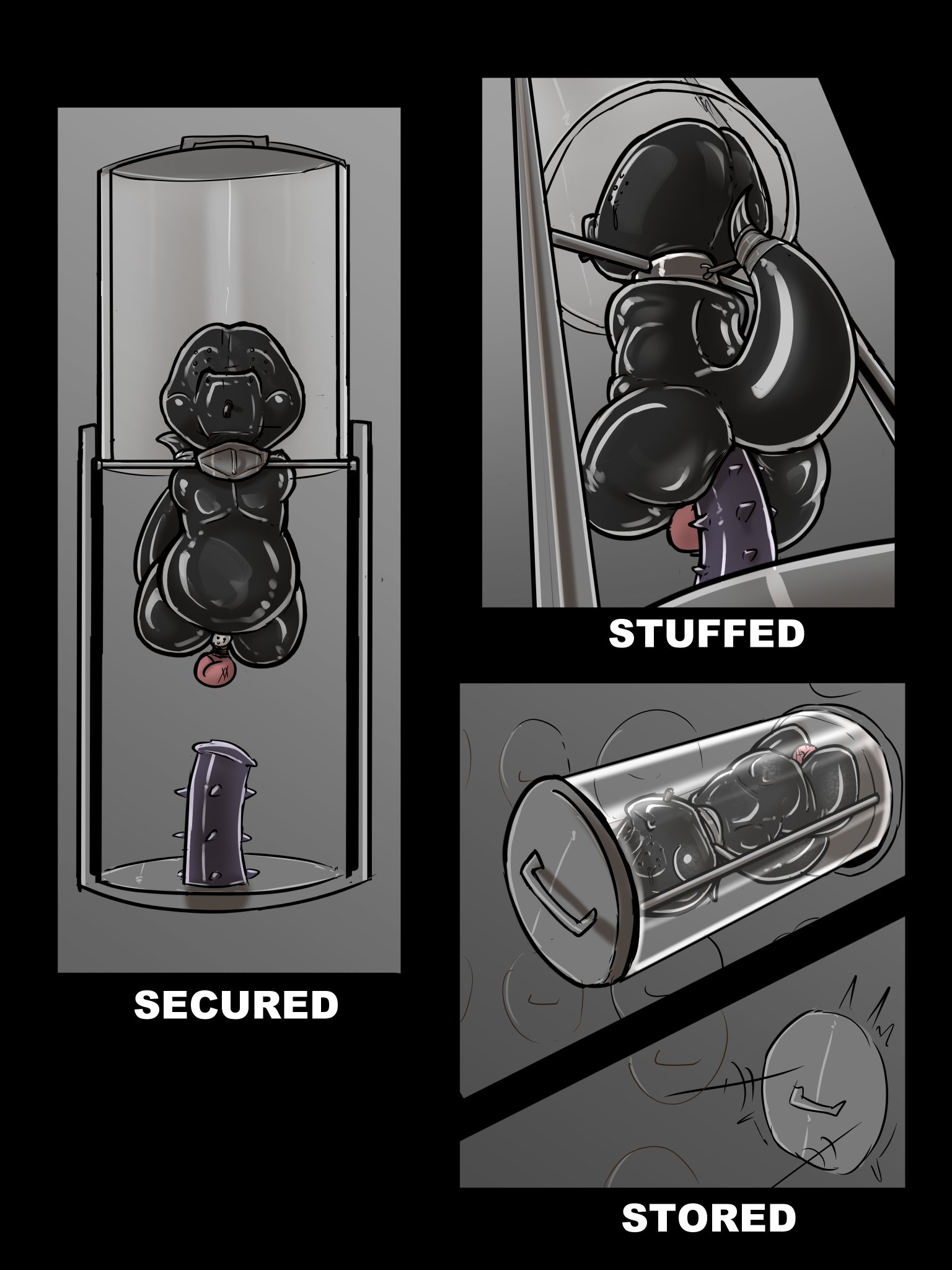 SECURED

STUFFED

STORED