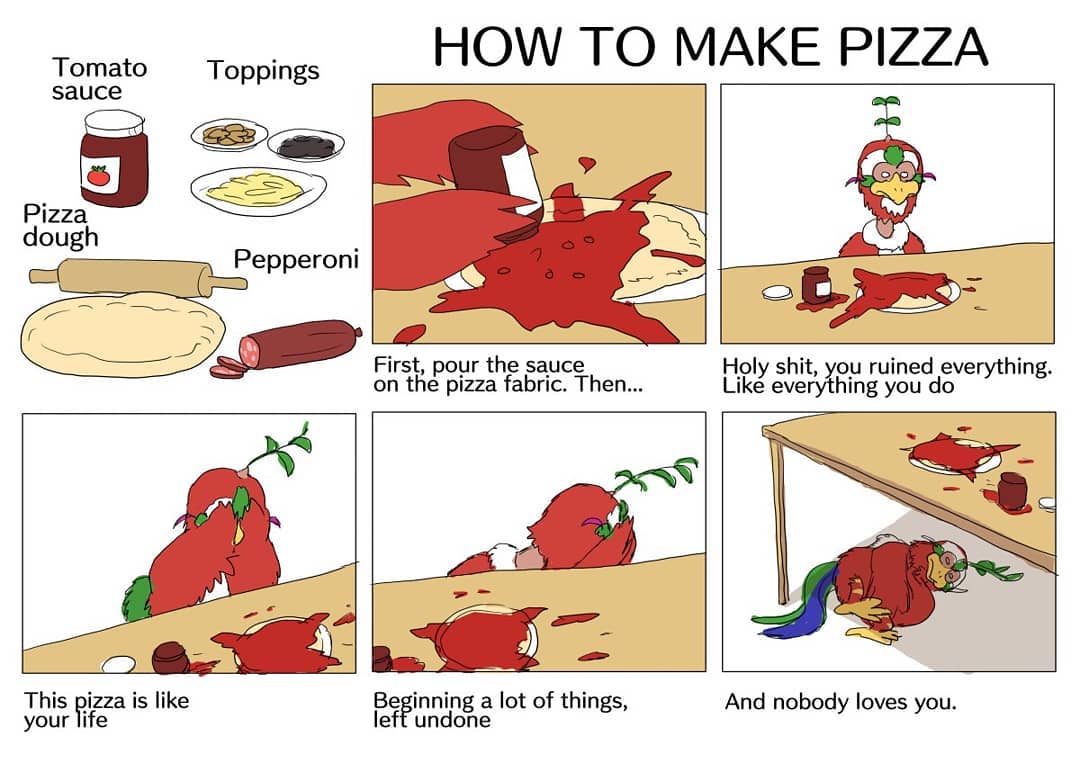 HOW TO MAKE PIZZA

Tomato sauce

Toppings

Pizza dough

Pepperoni

First, pour the sauce on the pizza fabric. Then...

Holy shit, you ruined everything. Like everything you do

This pizza is like your life

Beginning a lot of things, left undone

And nobody loves you.