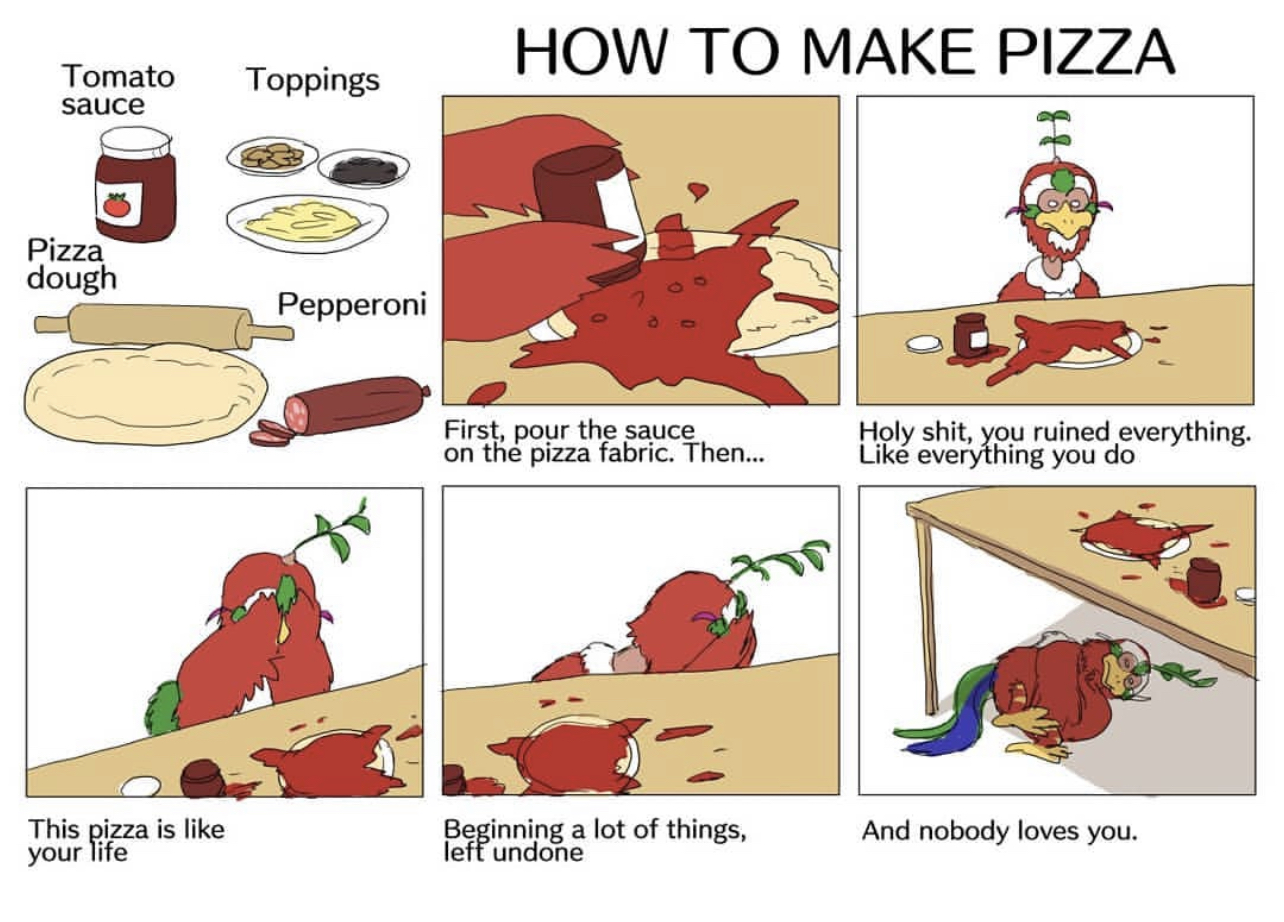 HOW TO MAKE PIZZA

Tomato sauce

Toppings

Pizza dough

Pepperoni

First, pour the sauce on the pizza fabric. Then...

Holy shit, you ruined everything. Like everything you do

This pizza is like your life

Beginning a lot of things, left undone

And nobody loves you.