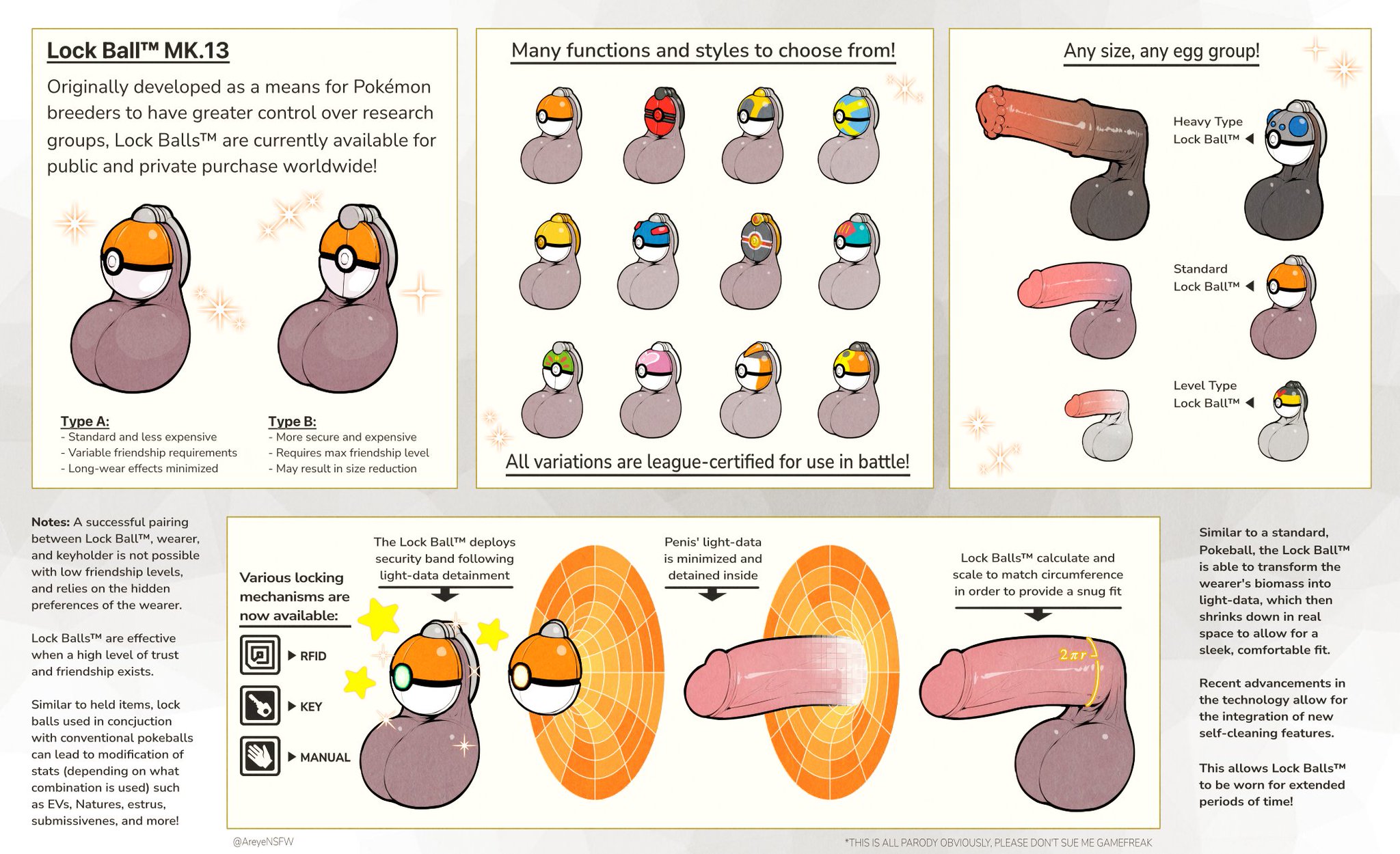 Lock Ball™ MK.13

Originally developed as a means for Pokémon breeders to have greater control over research groups, Lock Balls™ are currently available for public and private purchase worldwide!

Type A:
- Standard and less expensive
- Variable friendship requirements
- Long-wear effects minimized

Type B:
- More secure and expensive
- Requires max friendship level
- May result in size reduction

Many functions and styles to choose from!

All variations are league-certified for use in battle!

Any size, any egg group!

Heavy Type Lock Ball™

Standard Lock Ball™

Level Type Lock Ball™

Notes: A successful pairing between Lock Ball™, wearer, and keyholder is not possible with low friendship levels, and relies on the hidden preferences of the wearer.

Lock Balls™ are effective when a high level of trust and friendship exists.

Similar to held items, lock balls used in concjuction with conventional pokeballs can lead to modification of stats (depending on what combination is used) such as EVs, Natures, estrus, submissivenes, and more!

Various locking mechanisms are now available:

RFID

KEY

MANUAL

The Lock Ball™ deploys security band following light-data detainment

Penis' light-data is minimized and detained inside

Lock Balls™ calculate and scale to match circumference in order to provide a snug fit

$2\pi r$

Similar to a standard, Pokeball, the Lock Ball™ is able to transform the wearer's biomass into light-data, which then shrinks down in real space to allow for a sleek, comfortable fit.

Recent advancements in the technology allow for the integration of new self-cleaning features.

This allows Lock Balls™ to be worn for extended periods of time!

@AreyeNSFW

*THIS IS ALL PARODY OBVIOUSLY, PLEASE DON'T SUE ME GAMEFREAK