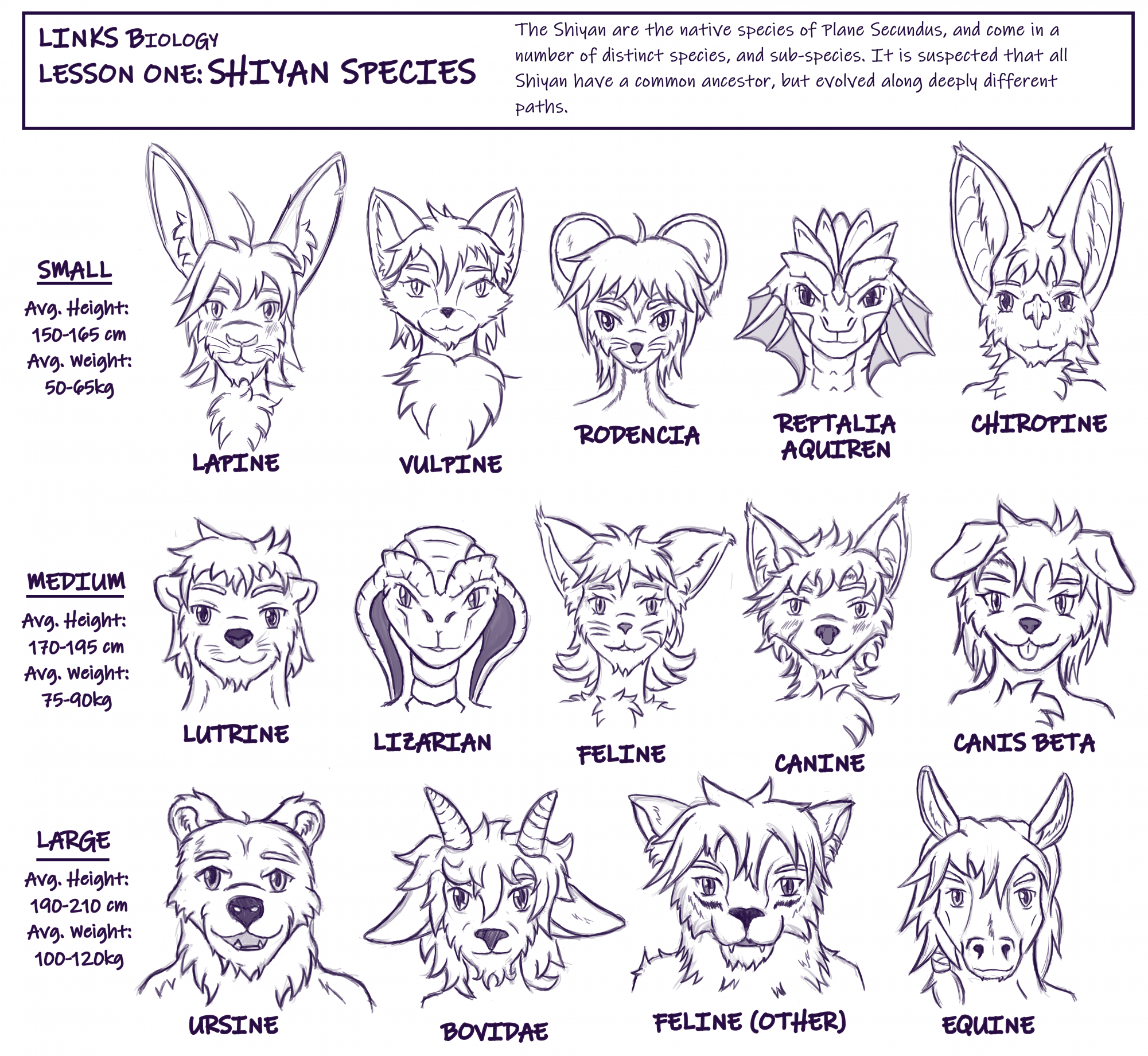 LINKS BIOLOGY
LESSON ONE: SHIYAN SPECIES

The Shiyan are the native species of Plane Secundus, and come in a number of distinct species, and sub-species. It is suspected that all Shiyan have a common ancestor, but evolved along deeply different paths.

SMALL
Avg. Height: 150-165 cm
Avg. Weight: 50-65kg

LAPINE
VULPINE
RODENCIA
REPTALIA AQUIREN
CHIROPINE

MEDIUM
Avg. Height: 170-195 cm
Avg. Weight: 75-90kg

LUTRINE
LIZARIAN
FELINE
CANINE
CANIS BETA

LARGE
Avg. Height: 190-210 cm
Avg. Weight: 100-120kg

URSINE
BOVIDAE
FELINE (OTHER)
EQUINE