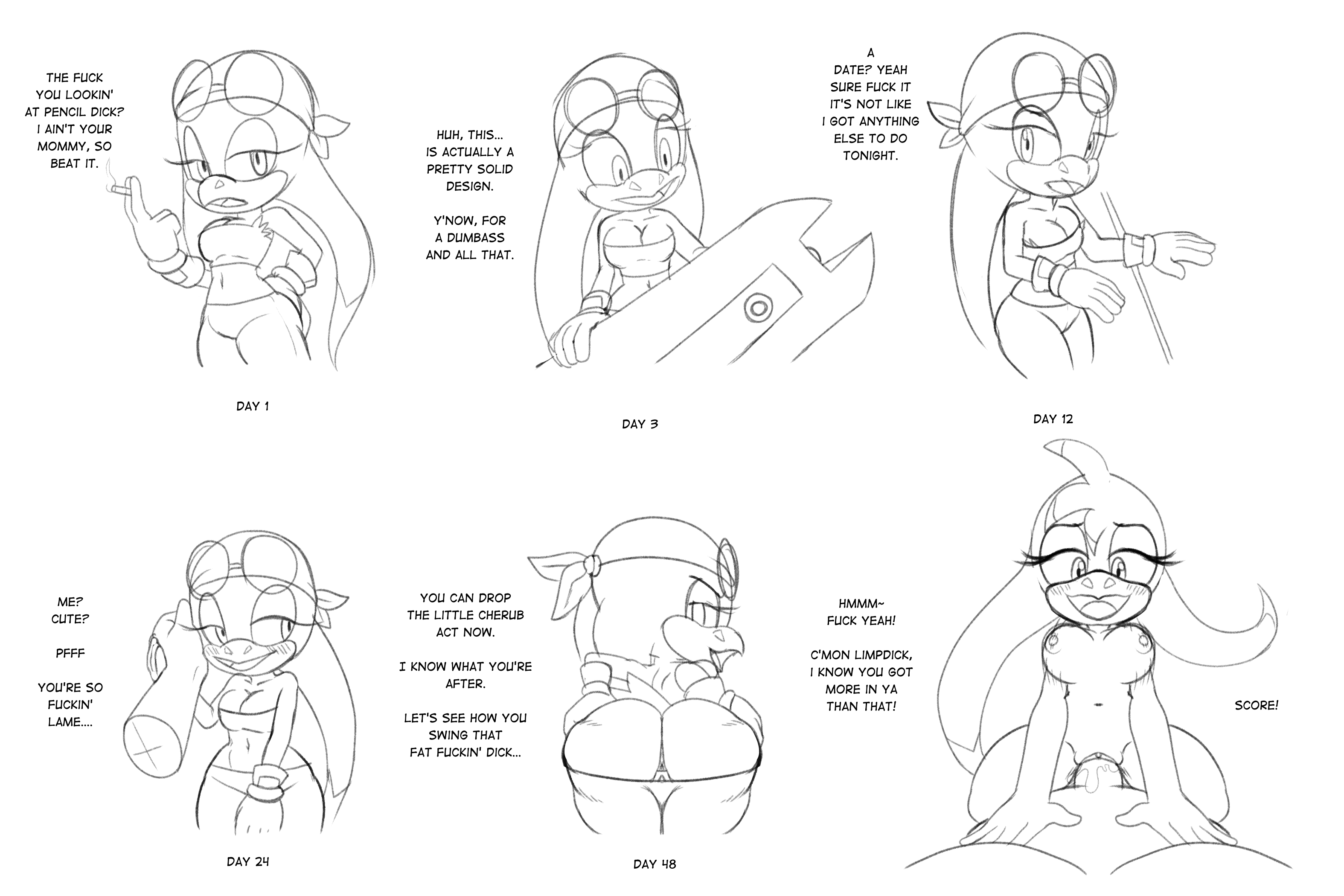 THE FUCK YOU LOOKIN' AT PENCIL DICK? I AIN'T YOUR MOMMY, SO BEAT IT.

DAY 1

HUH, THIS... IS ACTUALLY A PRETTY SOLID DESIGN.

Y'NOW, FOR A DUMBASS AND ALL THAT.

DAY 3

A DATE? YEAH SURE FUCK IT IT'S NOT LIKE I GOT ANYTHING ELSE TO DO TONIGHT.

DAY 12

ME? CUTE?

PFFF

YOU'RE SO FUCKIN' LAME....

DAY 24

YOU CAN DROP THE LITTLE CHERUB ACT NOW.

I KNOW WHAT YOU'RE AFTER.

LET'S SEE HOW YOU SWING THAT FAT FUCKIN' DICK...

DAY 48

HMMM~ FUCK YEAH!

C'MON LIMPDICK, I KNOW YOU GOT MORE IN YA THAN THAT!

SCORE!