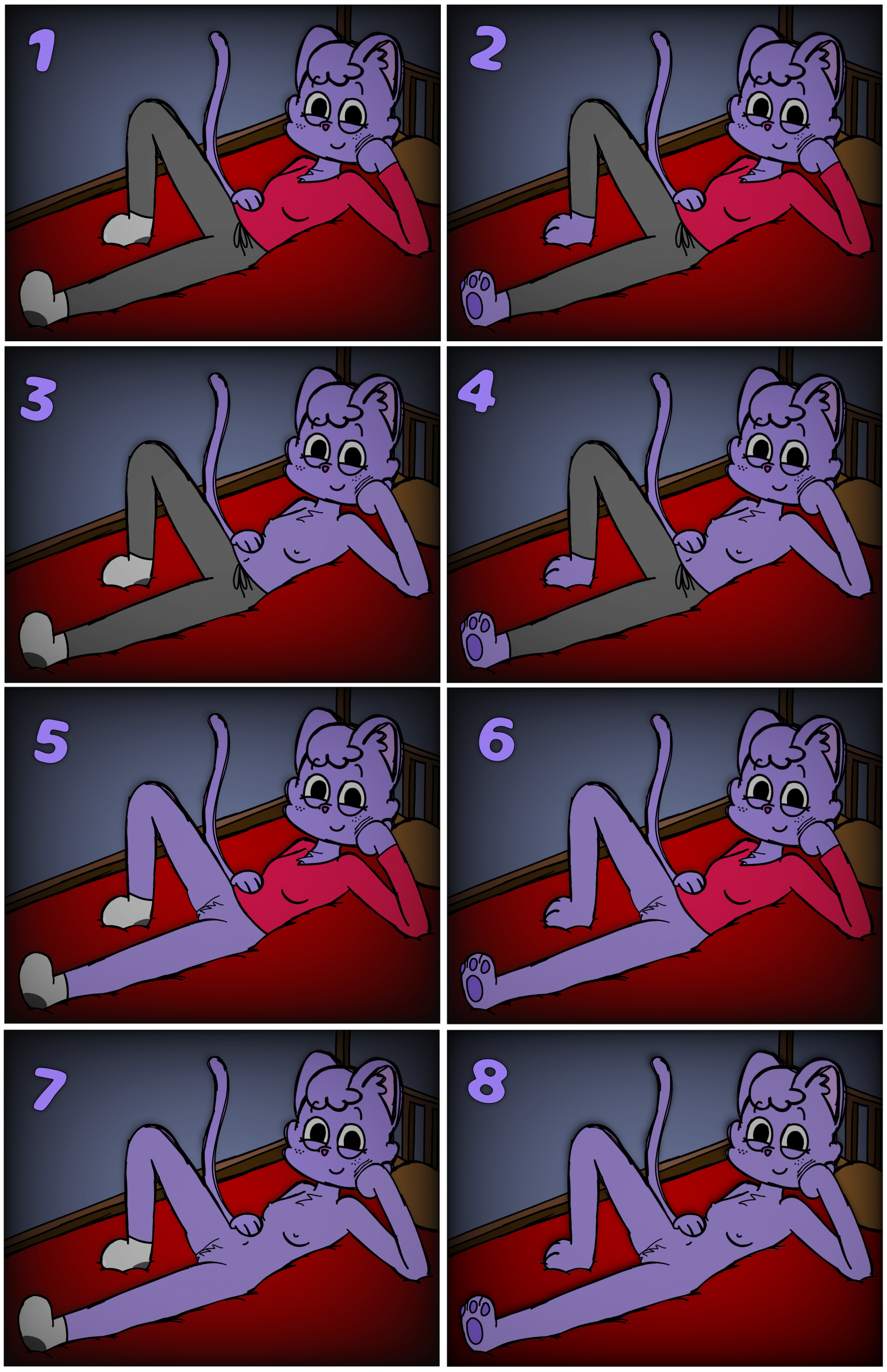 1

2

3

4

5

6

7

8