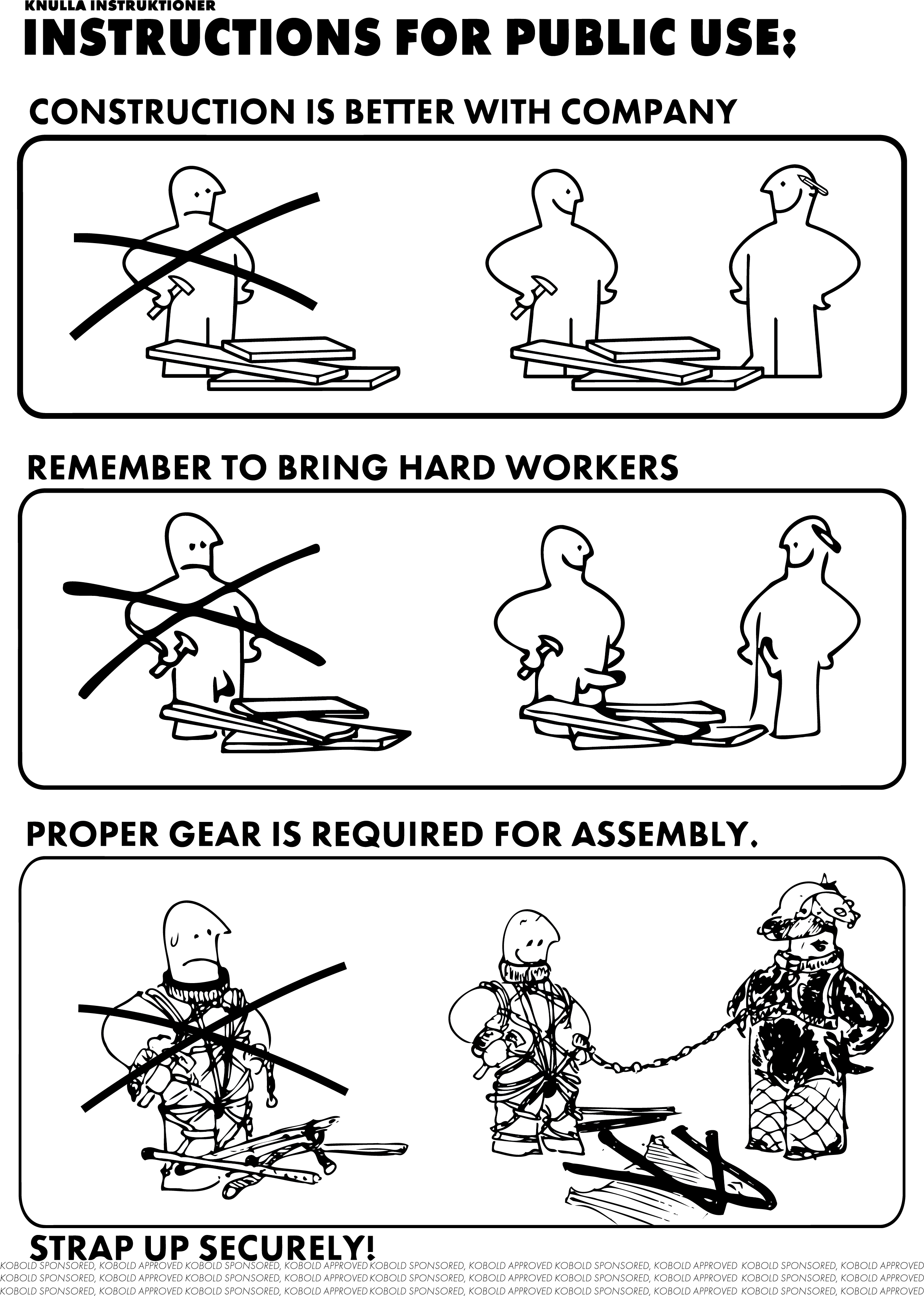 KNULLA INSTRUKTIONER

INSTRUCTIONS FOR PUBLIC USE:

CONSTRUCTION IS BETTER WITH COMPANY

REMEMBER TO BRING HARD WORKERS

PROPER GEAR IS REQUIRED FOR ASSEMBLY.

STRAP UP SECURELY!

KOBOLD SPONSORED, KOBOLD APPROVED KOBOLD SPONSORED, KOBOLD APPROVED KOBOLD SPONSORED, KOBOLD APPROVED KOBOLD SPONSORED, KOBOLD APPROVED KOBOLD SPONSORED, KOBOLD APPROVED
KOBOLD SPONSORED, KOBOLD APPROVED KOBOLD SPONSORED, KOBOLD APPROVED KOBOLD SPONSORED, KOBOLD APPROVED KOBOLD SPONSORED, KOBOLD APPROVED KOBOLD SPONSORED, KOBOLD APPROVED
KOBOLD SPONSORED, KOBOLD APPROVED KOBOLD SPONSORED, KOBOLD APPROVED KOBOLD SPONSORED, KOBOLD APPROVED KOBOLD SPONSORED, KOBOLD APPROVED KOBOLD SPONSORED, KOBOLD APPROVED