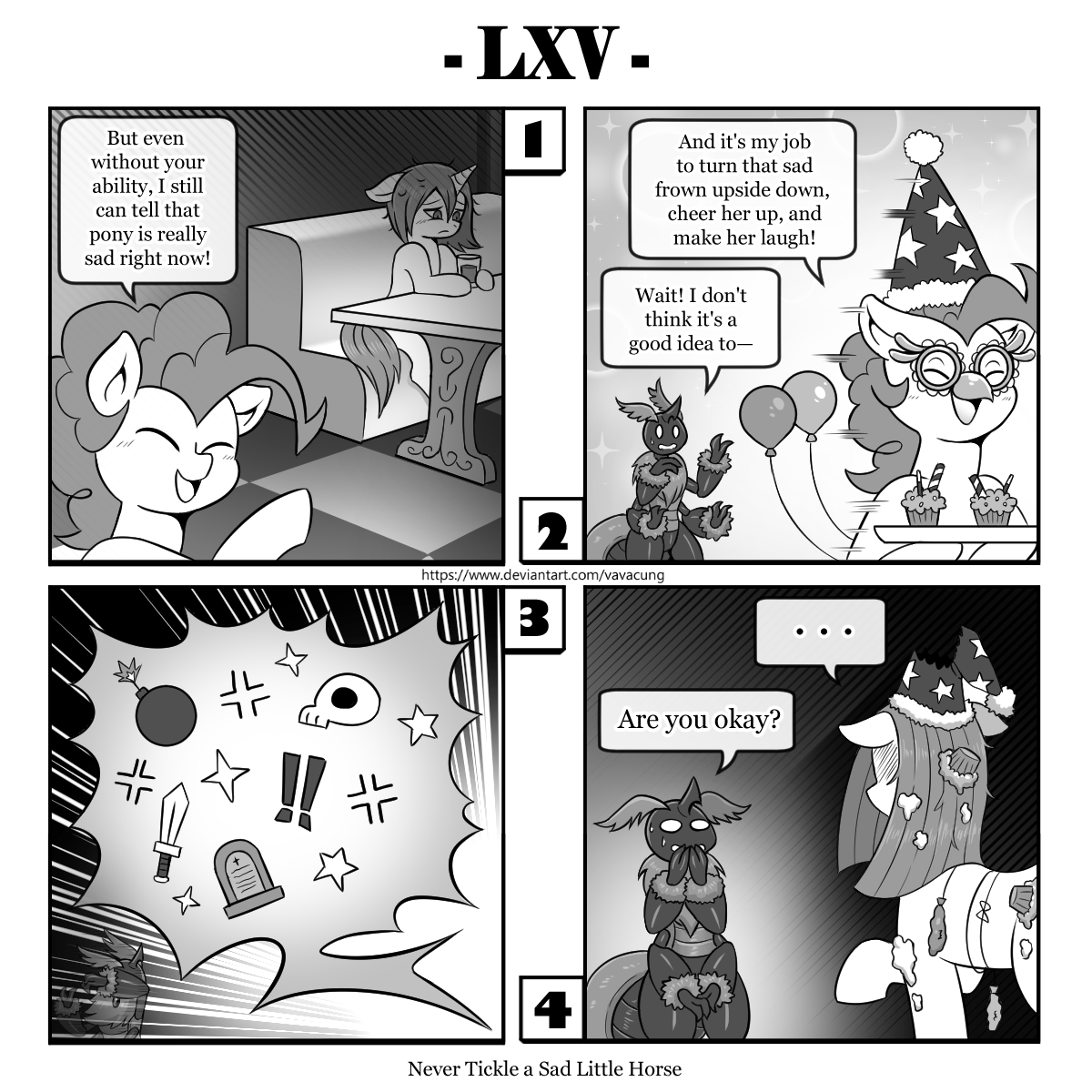 - LXV -

1

But even without your ability, I still can tell that pony is really sad right now!

2

And it's my job to turn that sad frown upside down, cheer her up, and make her laugh!

Wait! I don't think it's a good idea to—

https://www.deviantart.com/vavacung

3

!!

4

. . .

Are you okay?

Never Tickle a Sad Little Horse