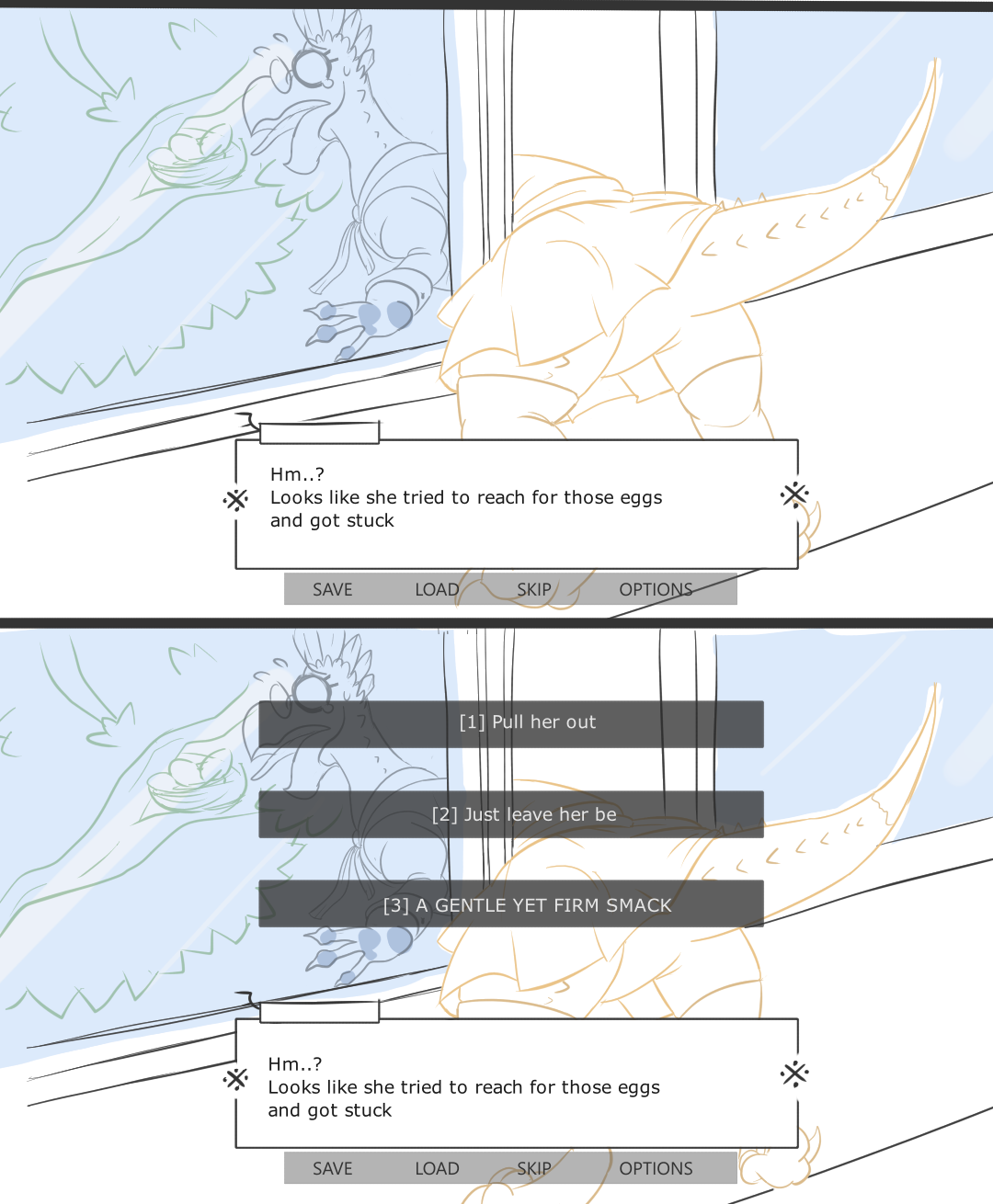 Hm..?
Looks like she tried to reach for those eggs and got stuck

SAVE LOAD SKIP OPTIONS

[1] Pull her out

[2] Just leave her be

[3] A GENTLE YET FIRM SMACK

Hm..?
Looks like she tried to reach for those eggs and got stuck

SAVE LOAD SKIP OPTIONS