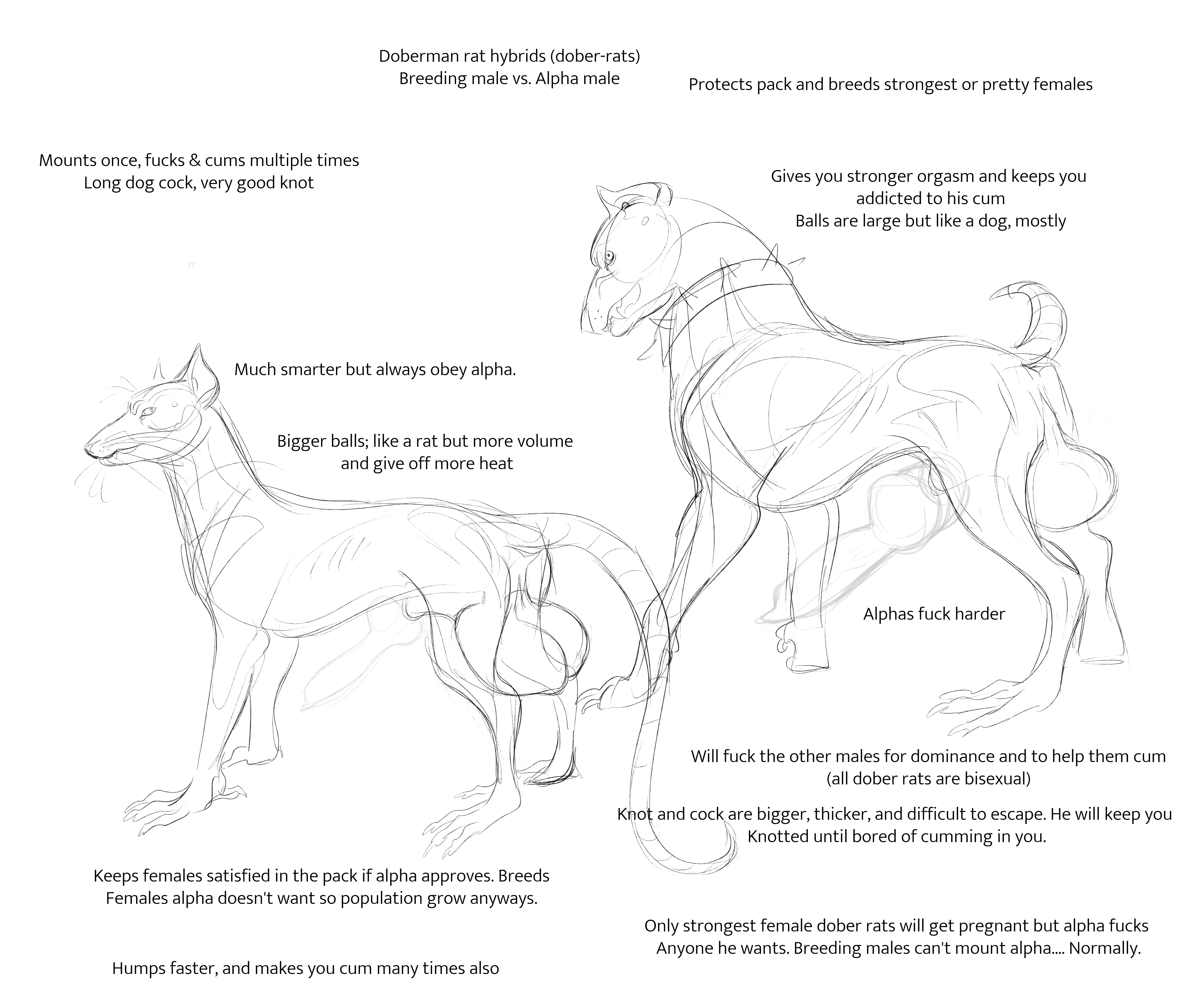 Doberman rat hybrids (dober-rats)
Breeding male vs. Alpha male

Protects pack and breeds strongest or pretty females

Mounts once, fucks & cums multiple times
Long dog cock, very good knot

Gives you stronger orgasm and keeps you addicted to his cum
Balls are large but like a dog, mostly

Much smarter but always obey alpha.

Bigger balls; like a rat but more volume and give off more heat

Alphas fuck harder

Will fuck the other males for dominance and to help them cum
(all dober rats are bisexual)

Knot and cock are bigger, thicker, and difficult to escape. He will keep you Knotted until bored of cumming in you.

Keeps females satisfied in the pack if alpha approves. Breeds Females alpha doesn't want so population grow anyways.

Only strongest female dober rats will get pregnant but alpha fucks Anyone he wants. Breeding males can't mount alpha.... Normally.

Humps faster, and makes you cum many times also