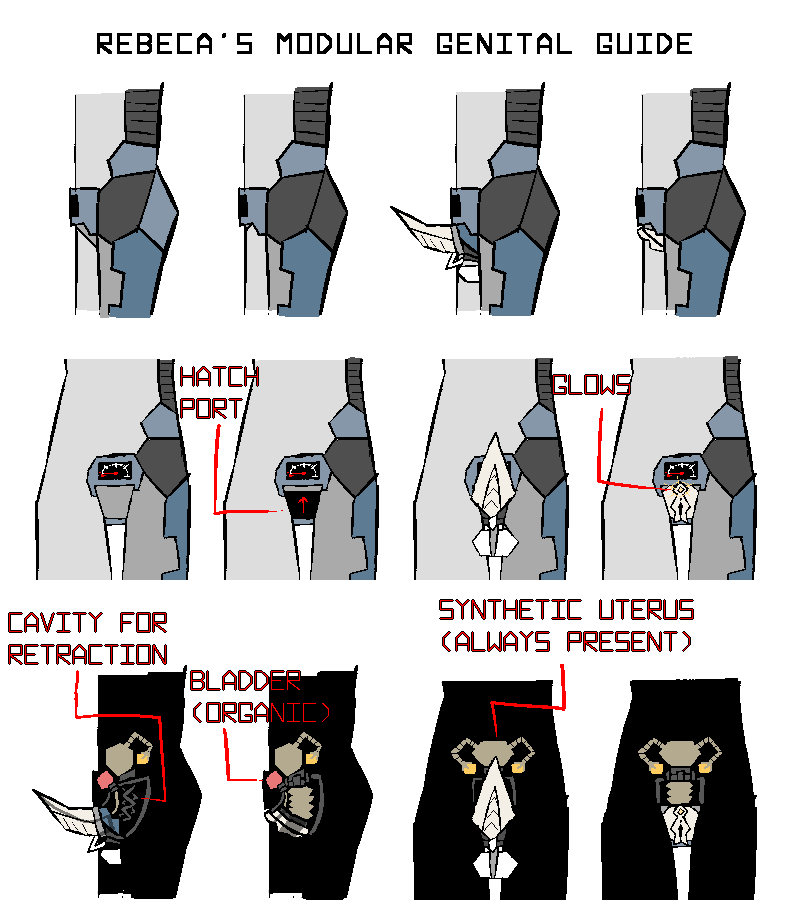 REBECA'S MODULAR GENITAL GUIDE

HATCH PORT

GLOWS

CAVITY FOR RETRACTION

BLADDER (ORGANIC)

SYNTHETIC UTERUS (ALWAYS PRESENT)