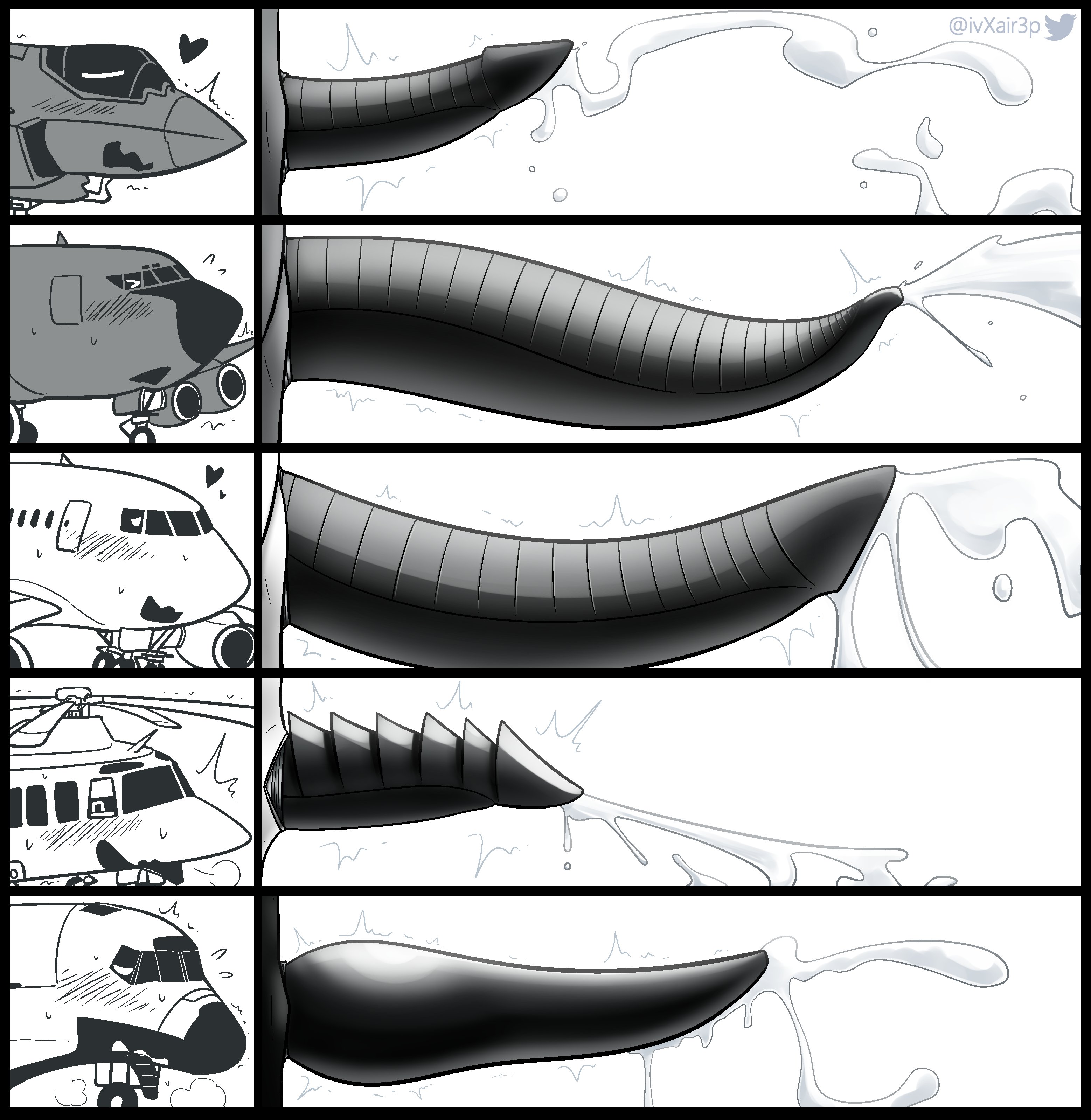 @ivXair3p