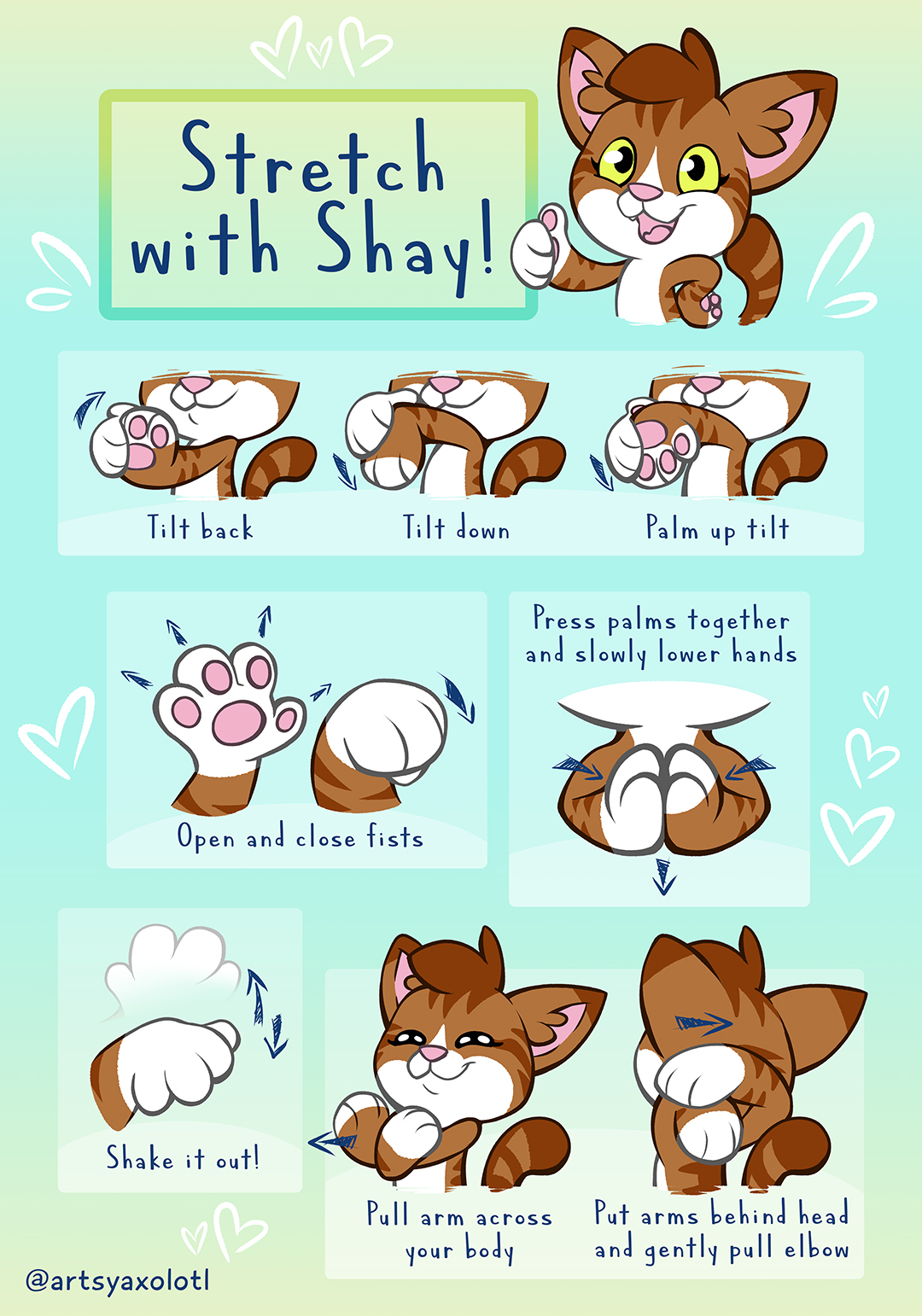 Stretch with Shay!

Tilt back

Tilt down

Palm up tilt

Open and close fists

Press palms together and slowly lower hands

Shake it out!

Pull arm across your body

Put arms behind head and gently pull elbow

@artsyaxolotl