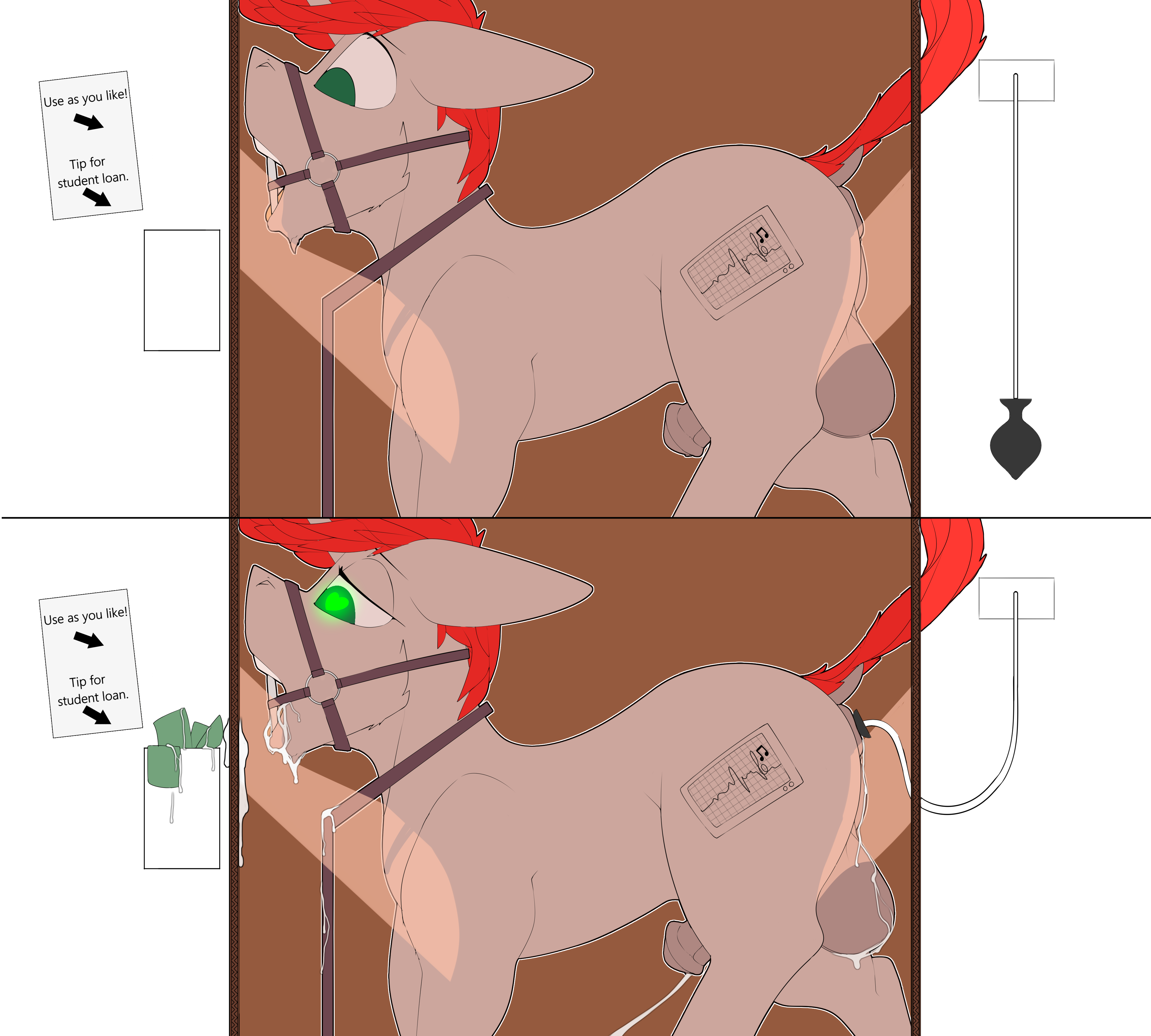 Use as you like!

Tip for student loan.

Use as you like!

Tip for student loan.