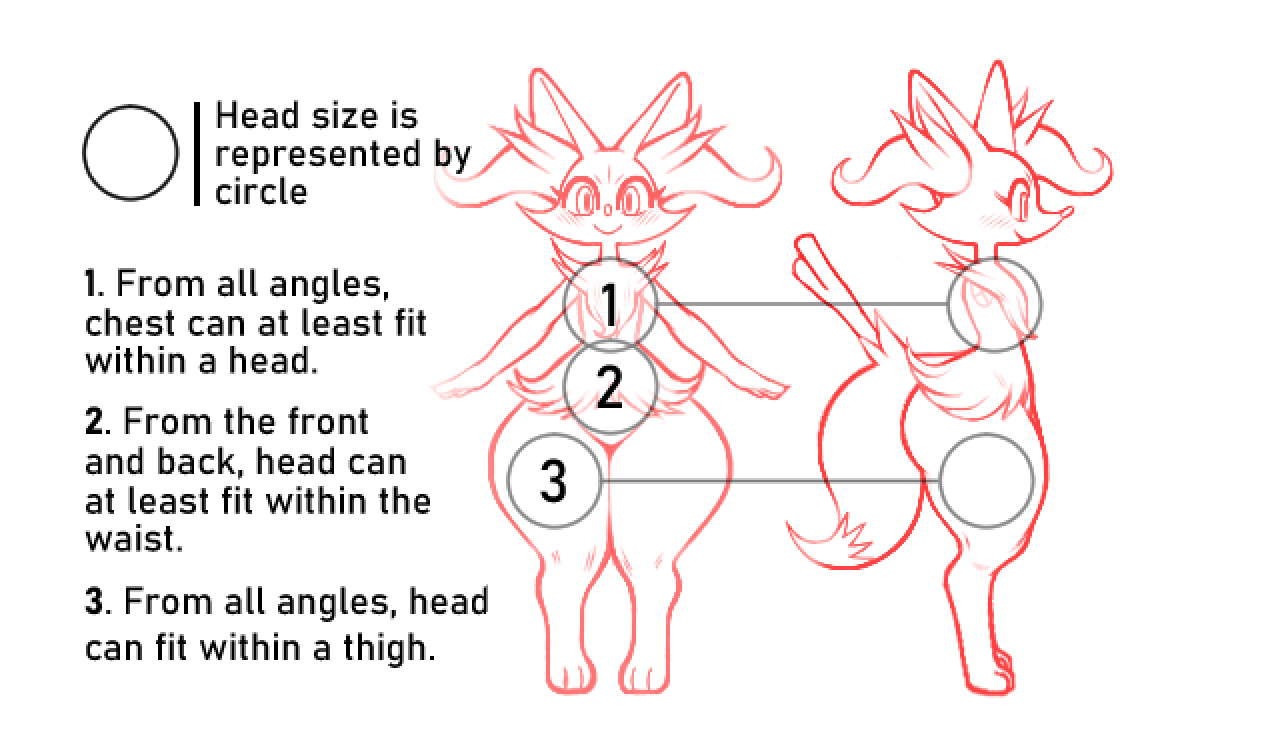 Head size is represented by circle

1. From all angles, chest can at least fit within a head.

2. From the front and back, head can at least fit within the waist.

3. From all angles, head can fit within a thigh.

1

2

3