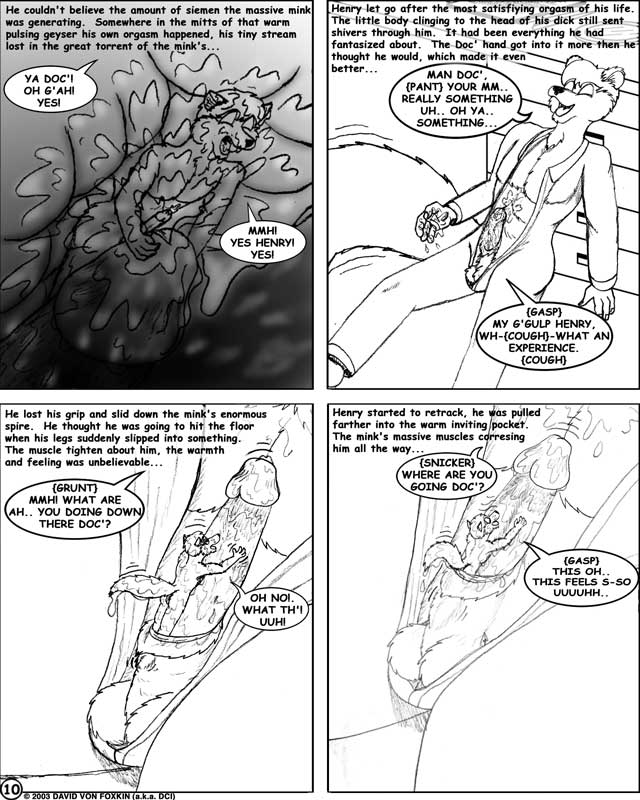 He couldn't believe the amount of siemen the massive mink was generating. Somewhere in the mitts of that warm pulsing geyser his own orgasm happened, his tiny stream lost in the great torrent of the mink's...

YA DOC'! OH G'AH! YES!

MMH! YES HENRY! YES!

Henry let go after the most satisfiying orgasm of his life. The little body clinging to the head of his dick still sent shivers through him. It had been everything he had fantasized about. The Doc' hand got into it more then he thought he would, which made it even better...

MAN DOC', {PANT} YOUR MM.. REALLY SOMETHING UH.. OH YA.. SOMETHING...

{GASP} MY G'GULP HENRY, WH-{COUGH}-WHAT AN EXPERIENCE. {COUGH}

He lost his grip and slid down the mink's enormous spire. He thought he was going to hit the floor when his legs suddenly slipped into something. The muscle tighten about him, the warmth and feeling was unbelievable...

{GRUNT} MMH! WHAT ARE AH.. YOU DOING DOWN THERE DOC'?

OH NO! WHAT TH'! UUH!

Henry started to retrack, he was pulled farther into the warm inviting pocket. The mink's massive muscles corresing him all the way...

{SNICKER} WHERE ARE YOU GOING DOC'?

{GASP} THIS OH.. THIS FEELS S-SO UUUUHH..

10 © 2003 DAVID VON FOXKIN (a.k.a. DCI)