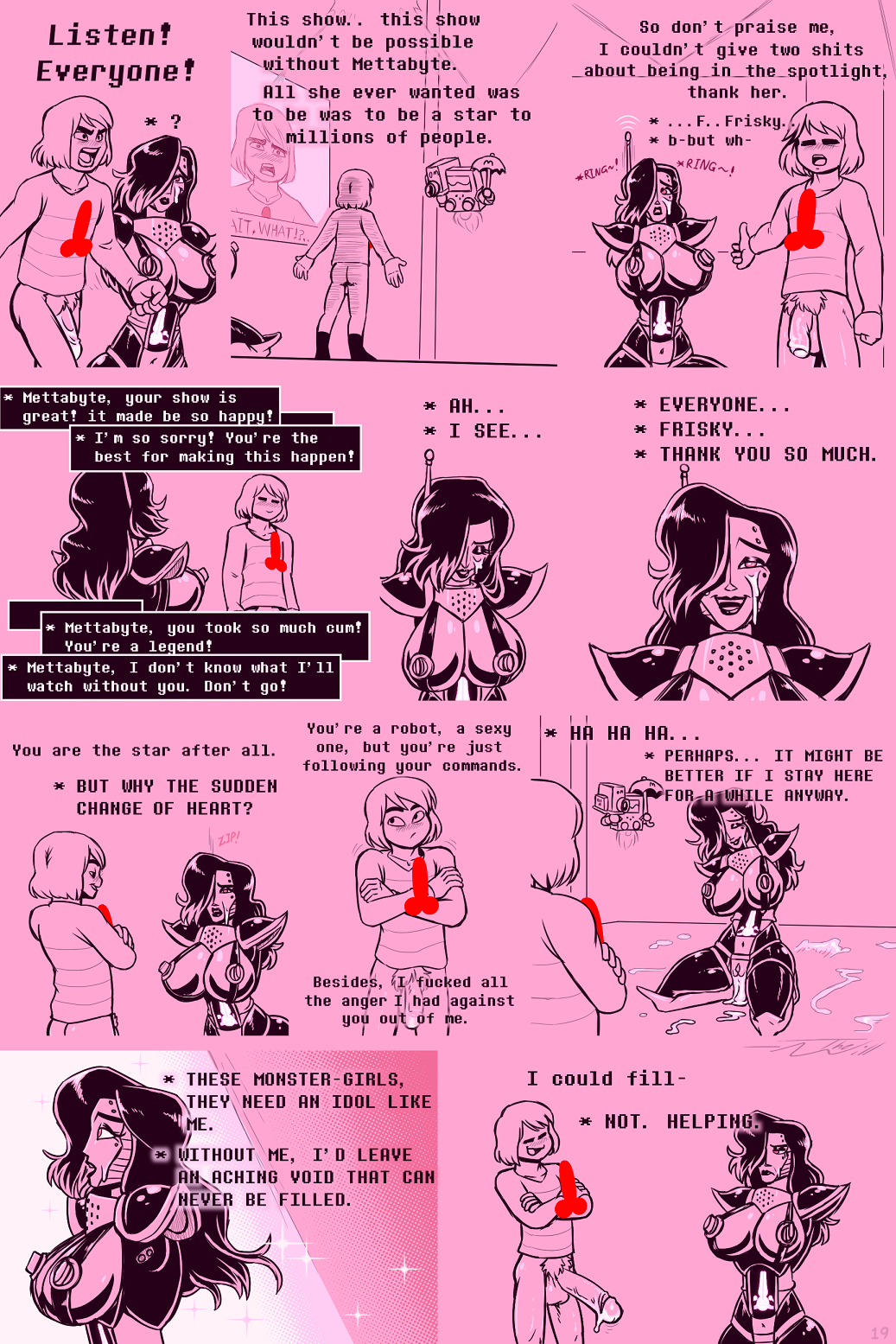 Listen! Everyone!

* ?

This show.. this show wouldn't be possible without Mettabyte.

All she ever wanted was to be was to be a star to millions of people.

AIT, WHAT!?

So don't praise me, I couldn't give two shits about being in the spotlight, thank her.

* ...F..Frisky..
* b-but wh-

*RING~!
*RING~!

* Mettabyte, your show is great! it made be so happy!

* I'm so sorry! You're the best for making this happen!

* Mettabyte, you took so much cum! You're a legend!

* Mettabyte, I don't know what I'll watch without you. Don't go!

* AH...
* I SEE...

* EVERYONE...
* FRISKY...
* THANK YOU SO MUCH.

You are the star after all.

* BUT WHY THE SUDDEN CHANGE OF HEART?

ZIP!

You're a robot, a sexy one, but you're just following your commands.

Besides, I fucked all the anger I had against you out of me.

* HA HA HA...

* PERHAPS... IT MIGHT BE BETTER IF I STAY HERE FOR A WHILE ANYWAY.

* THESE MONSTER-GIRLS, THEY NEED AN IDOL LIKE ME.

* WITHOUT ME, I'D LEAVE AN ACHING VOID THAT CAN NEVER BE FILLED.

I could fill-

* NOT. HELPING.

19