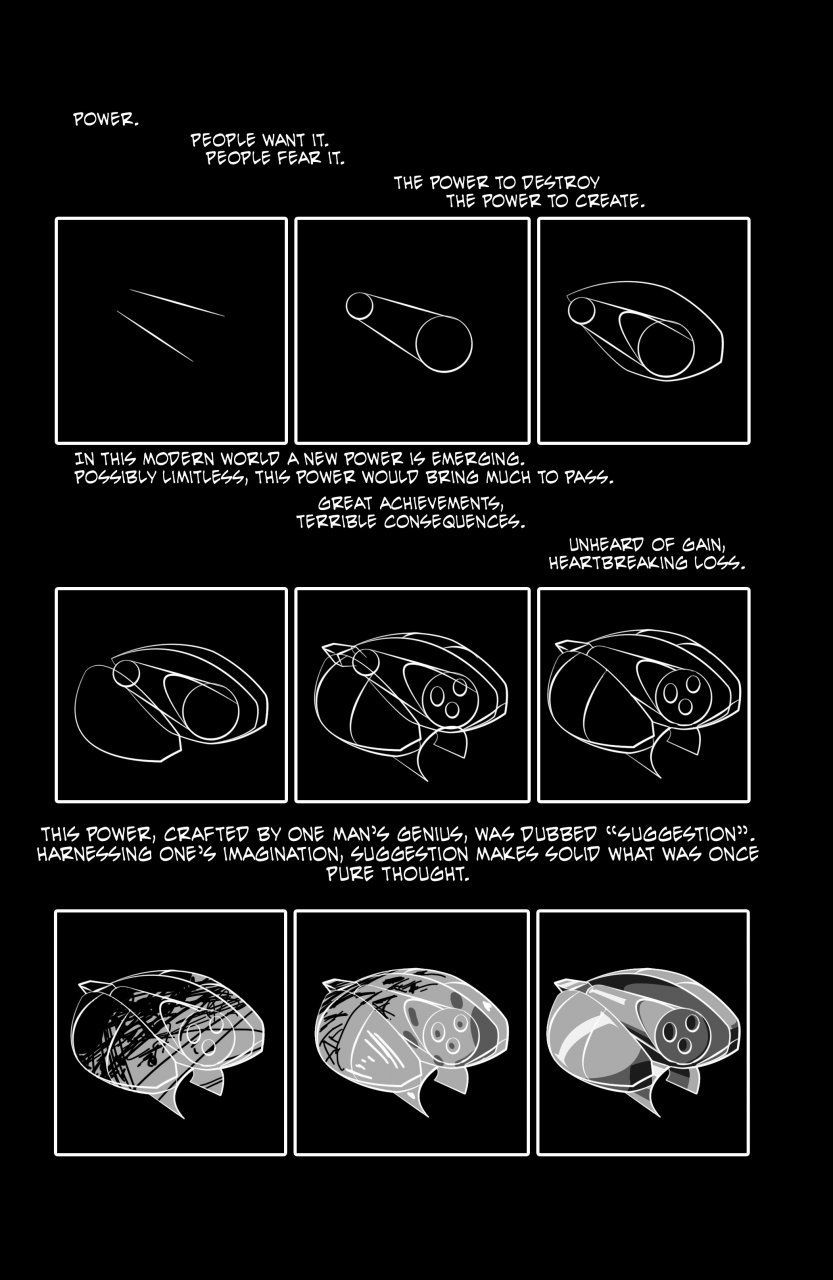 POWER.

PEOPLE WANT IT.
PEOPLE FEAR IT.

THE POWER TO DESTROY
THE POWER TO CREATE.

IN THIS MODERN WORLD A NEW POWER IS EMERGING.
POSSIBLY LIMITLESS, THIS POWER WOULD BRING MUCH TO PASS.

GREAT ACHIEVEMENTS,
TERRIBLE CONSEQUENCES.

UNHEARD OF GAIN,
HEARTBREAKING LOSS.

THIS POWER, CRAFTED BY ONE MAN'S GENIUS, WAS DUBBED "SUGGESTION". HARNESSING ONE'S IMAGINATION, SUGGESTION MAKES SOLID WHAT WAS ONCE PURE THOUGHT.