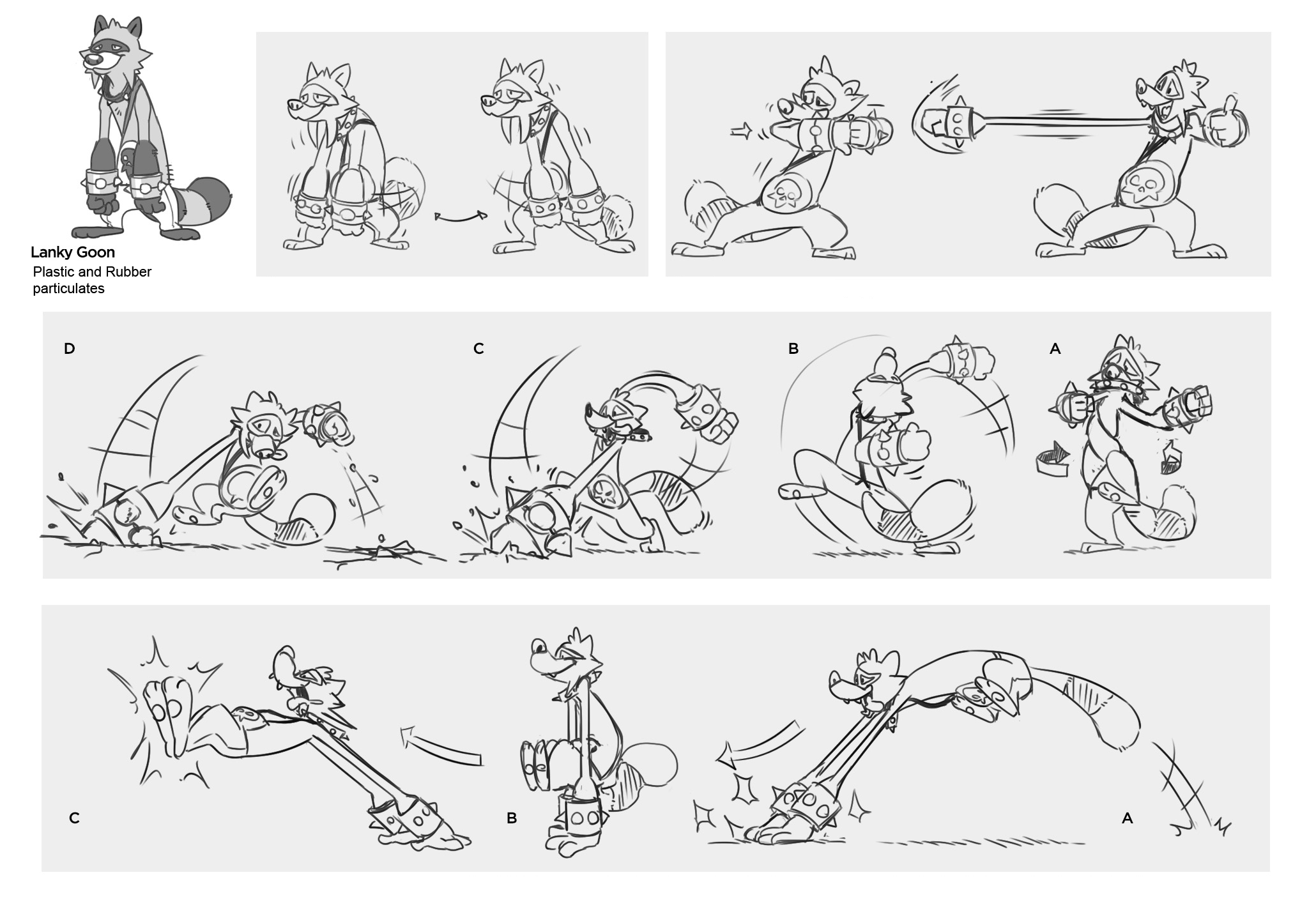 Lanky Goon
Plastic and Rubber particulates

D

C

B

A

C

B

A