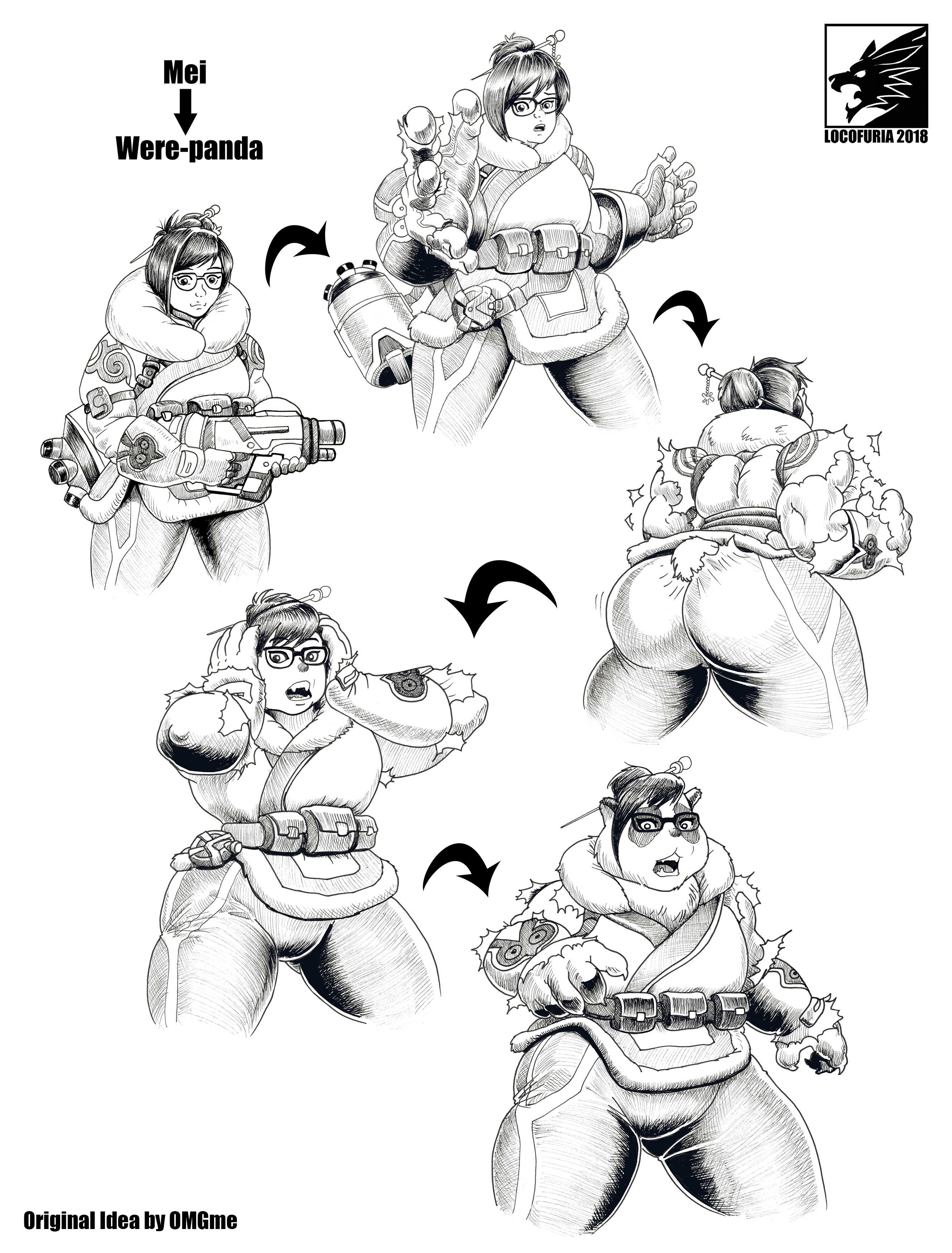 Mei

Were-panda

LOCOFURIA 2018

Original Idea by OMGme