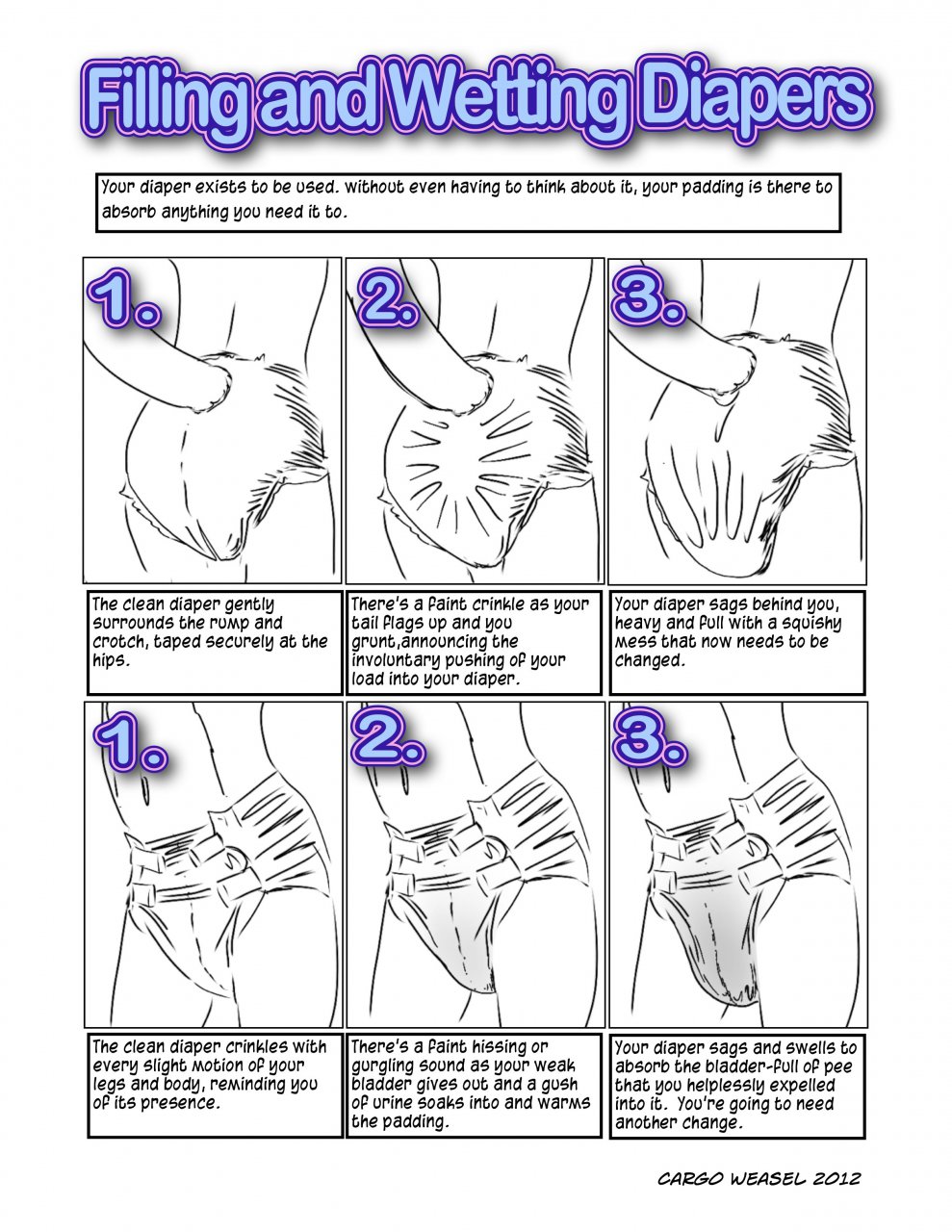 Filling and Wetting Diapers

Your diaper exists to be used. without even having to think about it, your padding is there to absorb anything you need it to.

1.

2.

3.

The clean diaper gently surrounds the rump and crotch, taped securely at the hips.

There's a faint crinkle as your tail flags up and you grunt,announcing the involuntary pushing of your load into your diaper.

Your diaper sags behind you, heavy and full with a squishy mess that now needs to be changed.

1.

2.

3.

The clean diaper crinkles with every slight motion of your legs and body, reminding you of its presence.

There's a faint hissing or gurgling sound as your weak bladder gives out and a gush of urine soaks into and warms the padding.

Your diaper sags and swells to absorb the bladder-full of pee that you helplessly expelled into it. You're going to need another change.

CARGO WEASEL 2012