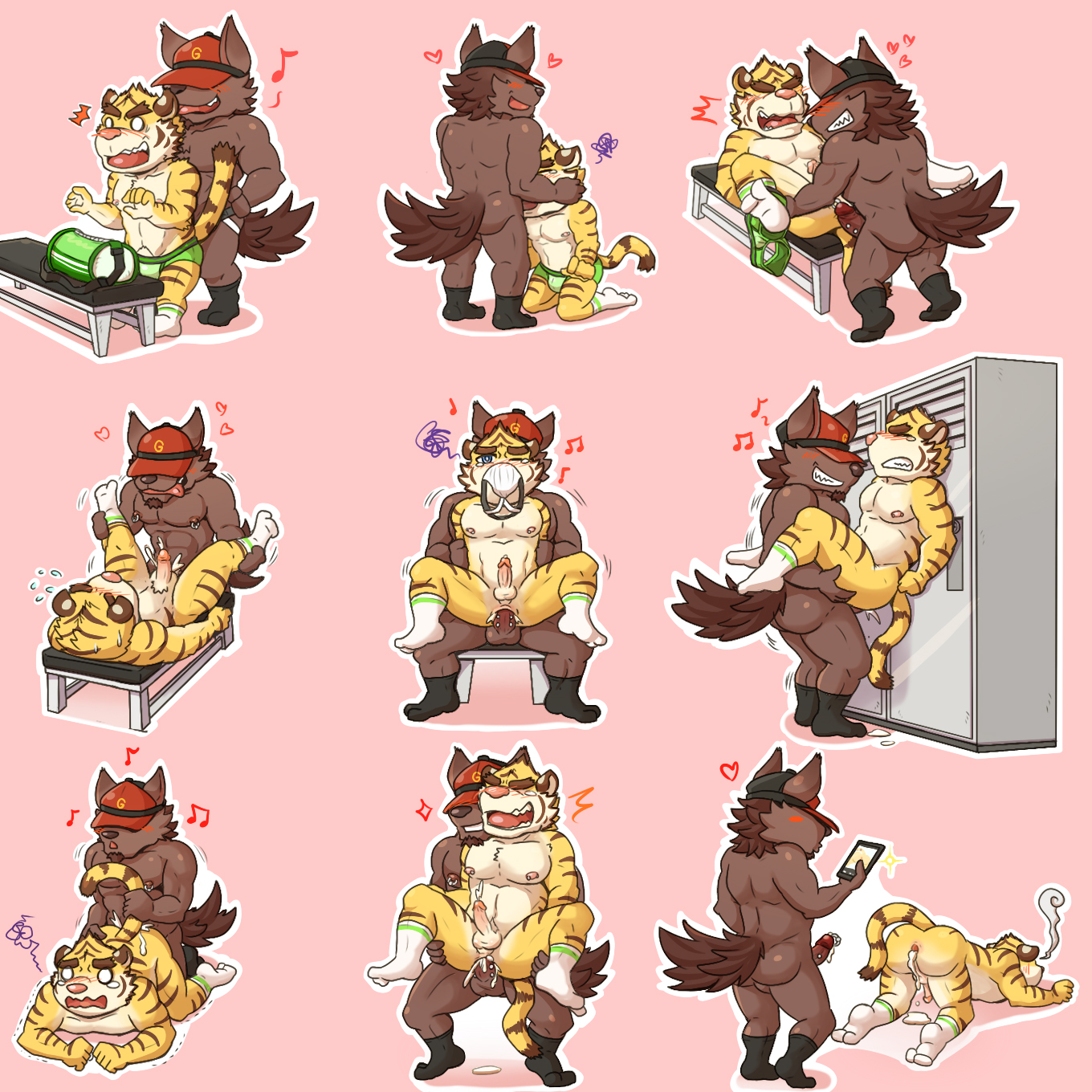 G

G

G

G

G

G