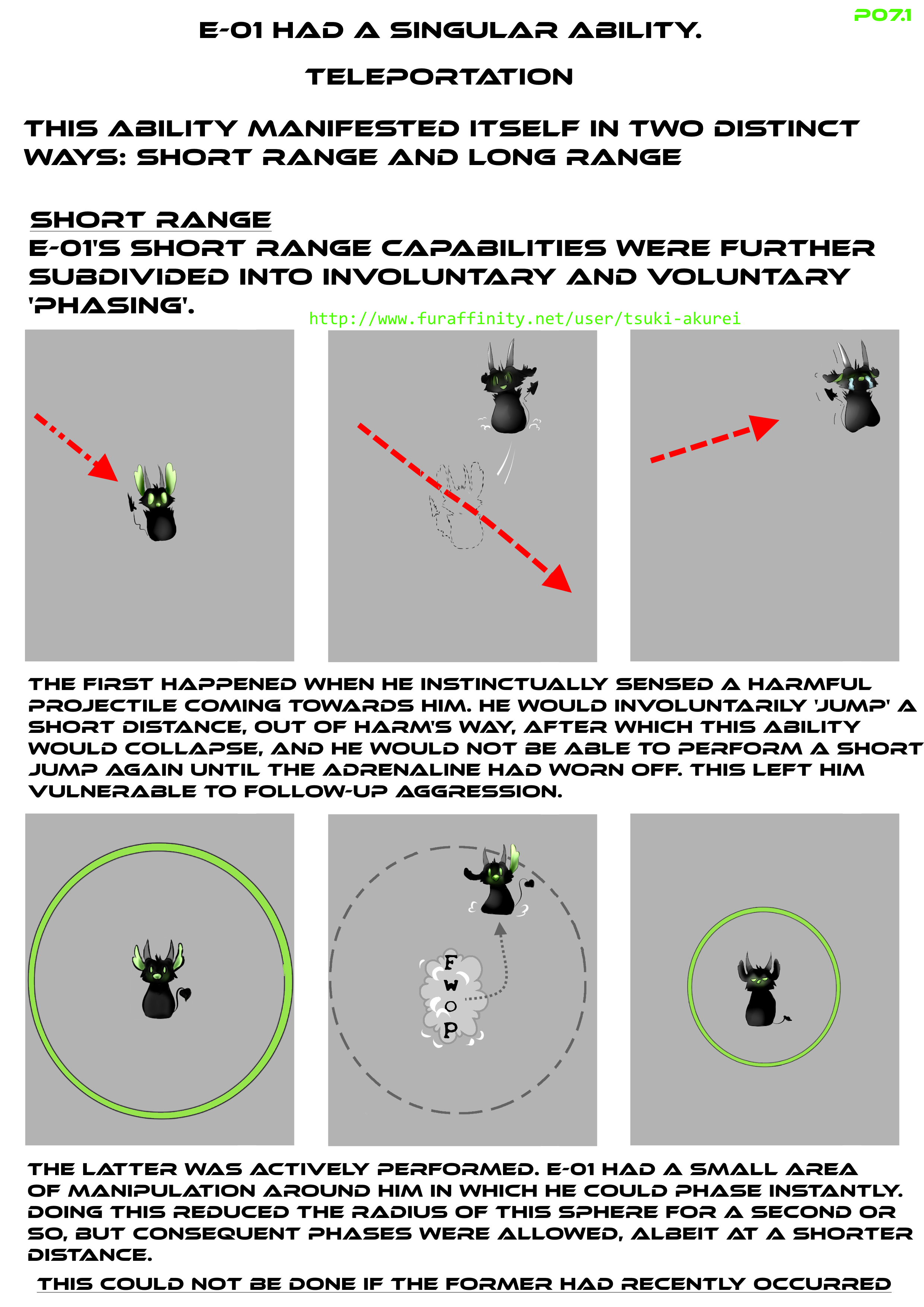 P07.1

E-01 HAD A SINGULAR ABILITY.

TELEPORTATION

THIS ABILITY MANIFESTED ITSELF IN TWO DISTINCT WAYS: SHORT RANGE AND LONG RANGE

SHORT RANGE
E-01'S SHORT RANGE CAPABILITIES WERE FURTHER SUBDIVIDED INTO INVOLUNTARY AND VOLUNTARY 'PHASING'.

http://www.furaffinity.net/user/tsuki-akurei

THE FIRST HAPPENED WHEN HE INSTINCTUALLY SENSED A HARMFUL PROJECTILE COMING TOWARDS HIM. HE WOULD INVOLUNTARILY 'JUMP' A SHORT DISTANCE, OUT OF HARM'S WAY, AFTER WHICH THIS ABILITY WOULD COLLAPSE, AND HE WOULD NOT BE ABLE TO PERFORM A SHORT JUMP AGAIN UNTIL THE ADRENALINE HAD WORN OFF. THIS LEFT HIM VULNERABLE TO FOLLOW-UP AGGRESSION.

FWOP

THE LATTER WAS ACTIVELY PERFORMED. E-01 HAD A SMALL AREA OF MANIPULATION AROUND HIM IN WHICH HE COULD PHASE INSTANTLY. DOING THIS REDUCED THE RADIUS OF THIS SPHERE FOR A SECOND OR SO, BUT CONSEQUENT PHASES WERE ALLOWED, ALBEIT AT A SHORTER DISTANCE.

THIS COULD NOT BE DONE IF THE FORMER HAD RECENTLY OCCURRED