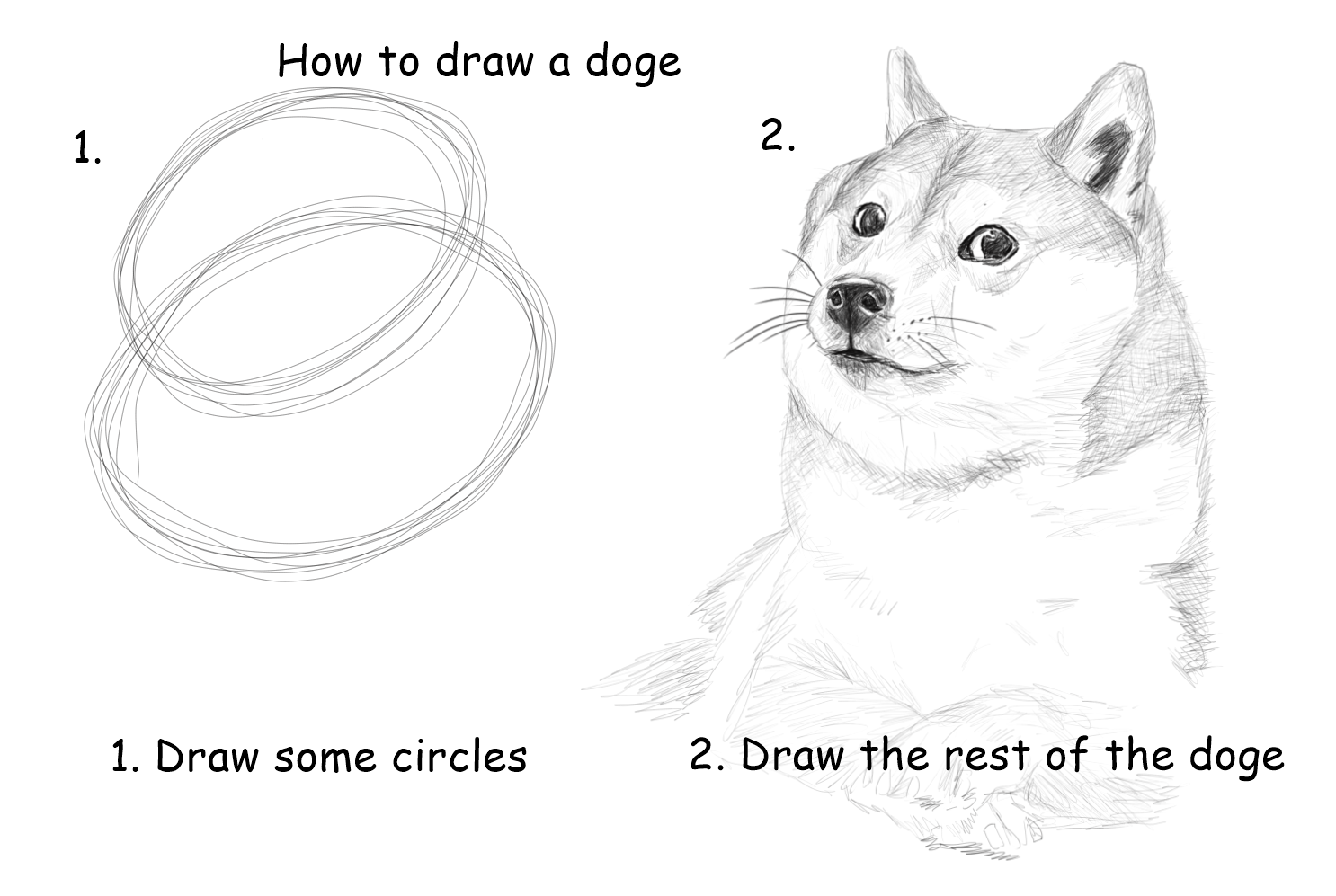 How to draw a doge

1.

2.

1. Draw some circles

2. Draw the rest of the doge