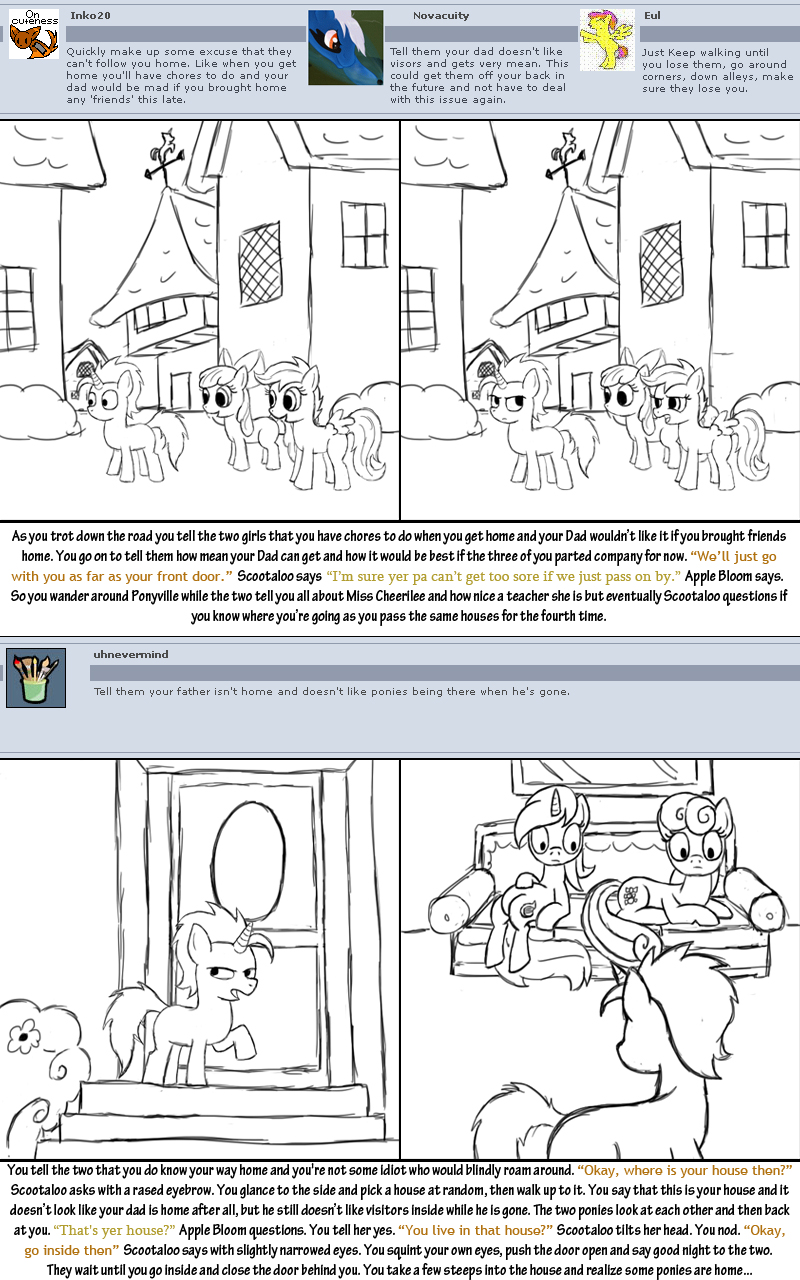 On cuteness

Inko20

Quickly make up some excuse that they can't follow you home. Like when you get home you'll have chores to do and your dad would be mad if you brought home any 'friends' this late.

Novacuity

Tell them your dad doesn't like visors and gets very mean. This could get them off your back in the future and not have to deal with this issue again.

Eul

Just Keep walking until you lose them, go around corners, down alleys, make sure they lose you.

As you trot down the road you tell the two girls that you have chores to do when you get home and your Dad wouldn't like it if you brought friends home. You go on to tell them how mean your Dad can get and how it would be best if the three of you parted company for now. "We'll just go with you as far as your front door." Scootaloo says "I'm sure yer pa can't get too sore if we just pass on by." Apple Bloom says. So you wander around Ponyville while the two tell you all about Miss Cheerilee and how nice a teacher she is but eventually Scootaloo questions if you know where you're going as you pass the same houses for the fourth time.

uhnevermind

Tell them your father isn't home and doesn't like ponies being there when he's gone.

You tell the two that you do know your way home and you're not some idiot who would blindly roam around. "Okay, where is your house then?" Scootaloo asks with a rased eyebrow. You glance to the side and pick a house at random, then walk up to it. You say that this is your house and it doesn't look like your dad is home after all, but he still doesn't like visitors inside while he is gone. The two ponies look at each other and then back at you. "That's yer house?" Apple Bloom questions. You tell her yes. "You live in that house?" Scootaloo tilts her head. You nod. "Okay, go inside then" Scootaloo says with slightly narrowed eyes. You squint your own eyes, push the door open and say good night to the two. They wait until you go inside and close the door behind you. You take a few steeps into the house and realize some ponies are home...