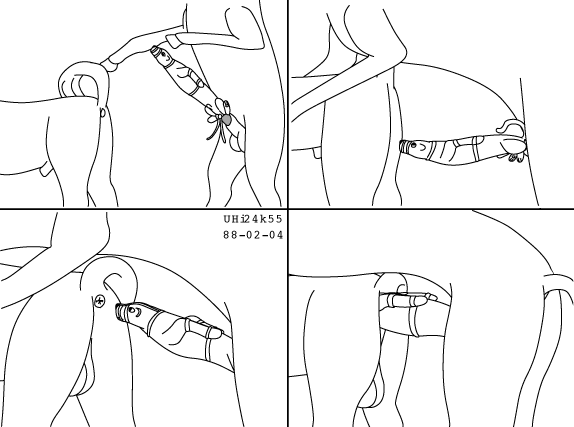 UHi24k55
88-02-04