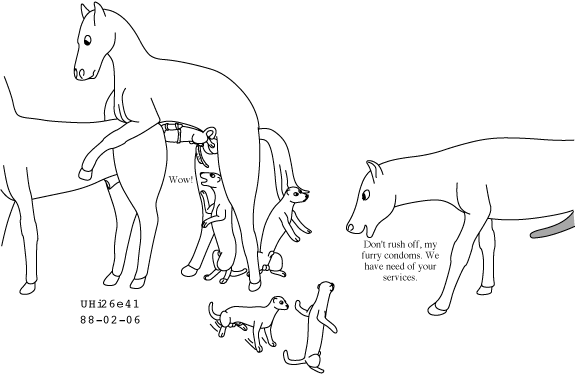 Wow!

Don't rush off, my furry condoms. We have need of your services.

UHi26e41
88-02-06