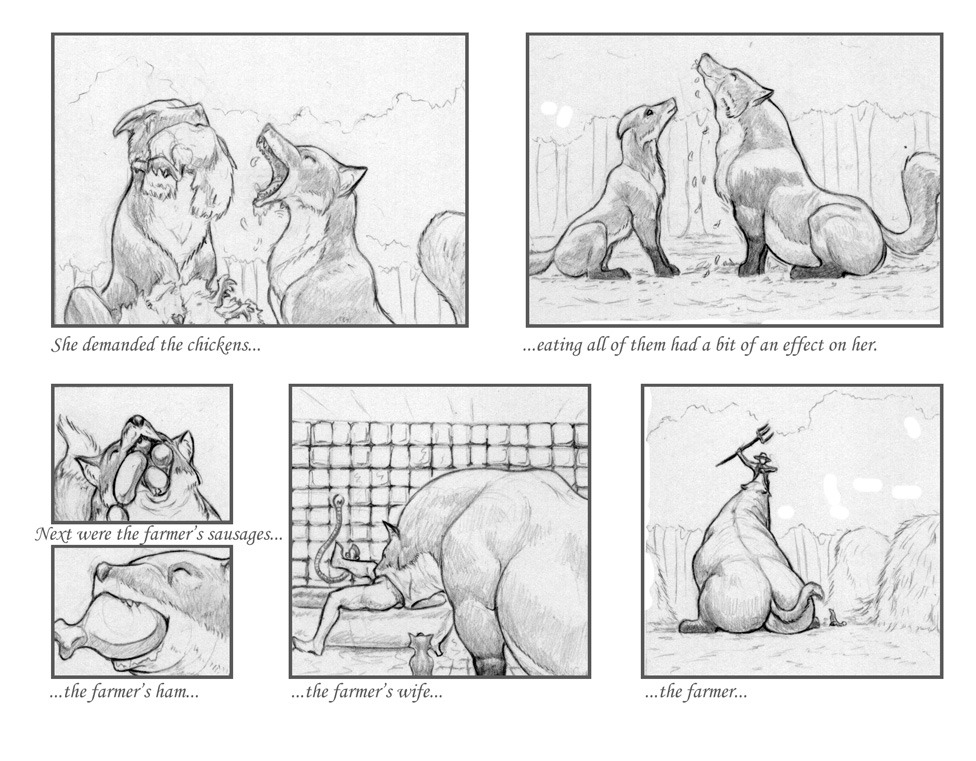 She demanded the chickens...

...eating all of them had a bit of an effect on her.

Next were the farmer's sausages...

...the farmer's ham...

...the farmer's wife...

...the farmer...