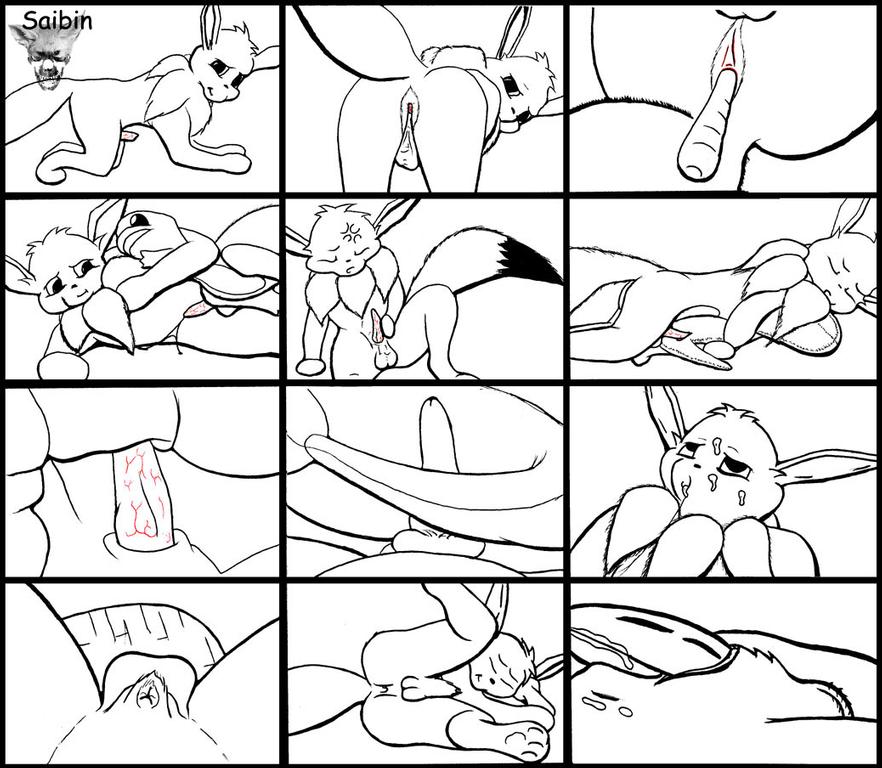 Saibin