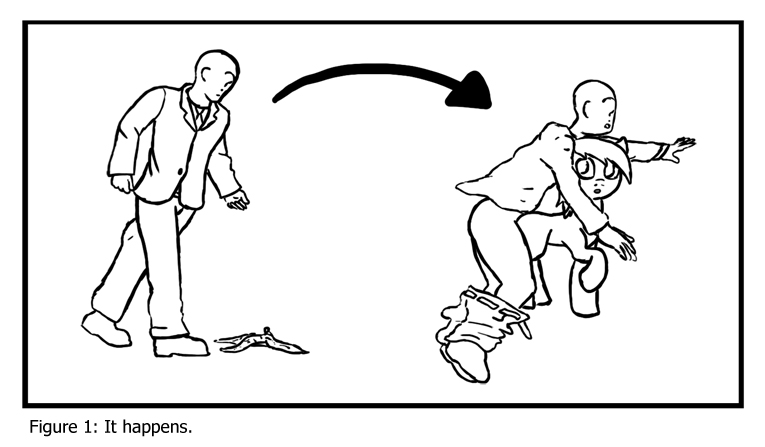 Figure 1: It happens.