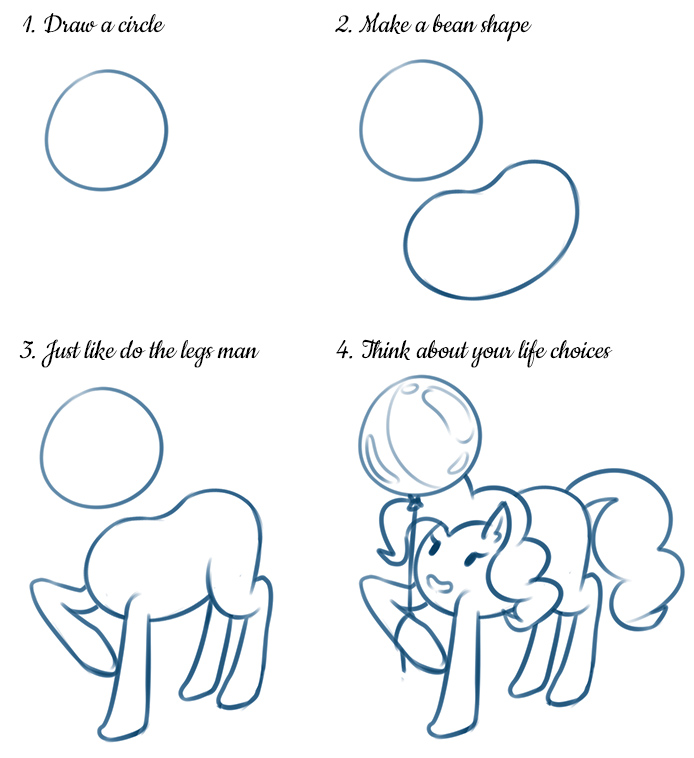 1. Draw a circle

2. Make a bean shape

3. Just like do the legs man

4. Think about your life choices