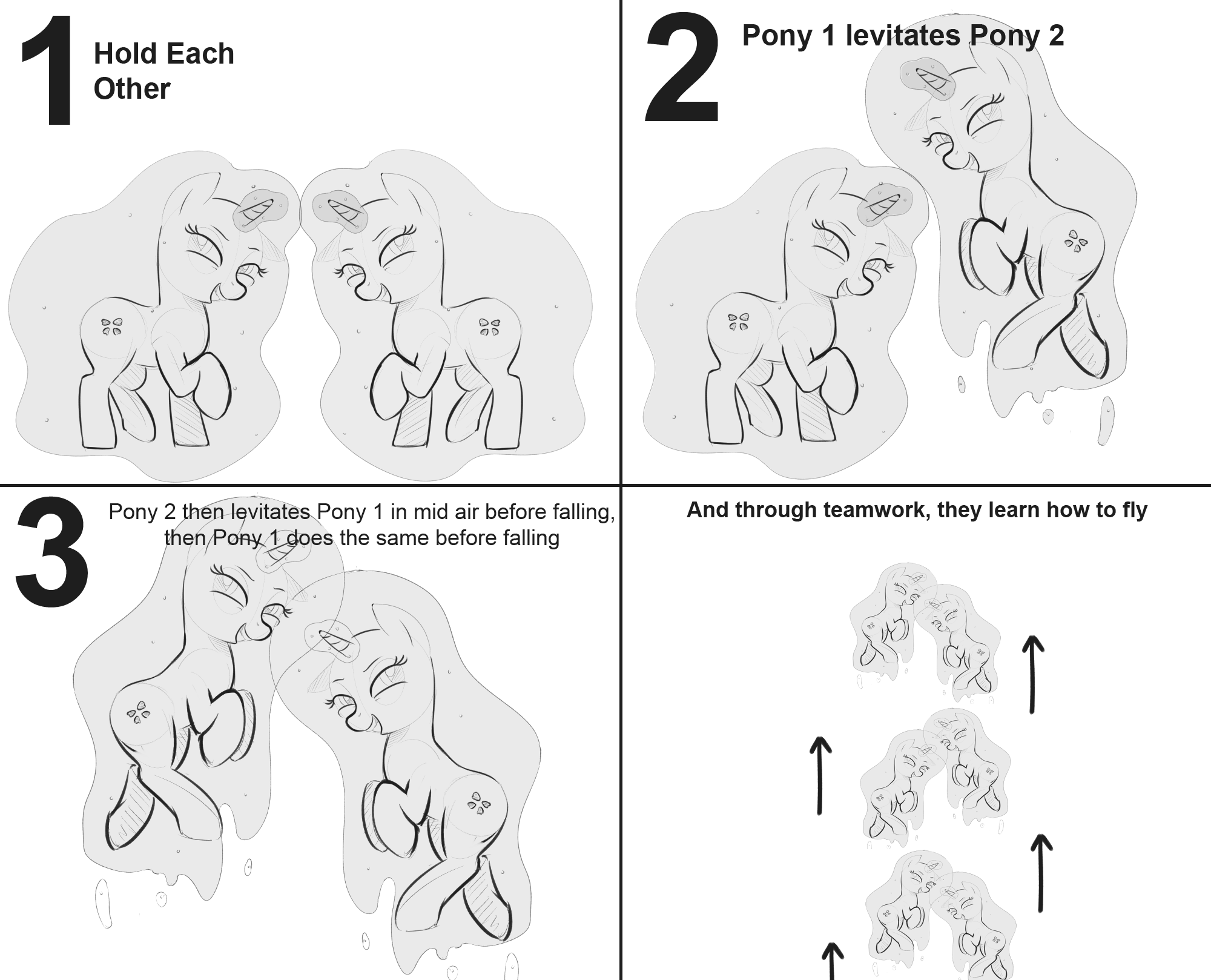 1 Hold Each Other

2 Pony 1 levitates Pony 2

3 Pony 2 then levitates Pony 1 in mid air before falling, then Pony 1 does the same before falling

And through teamwork, they learn how to fly