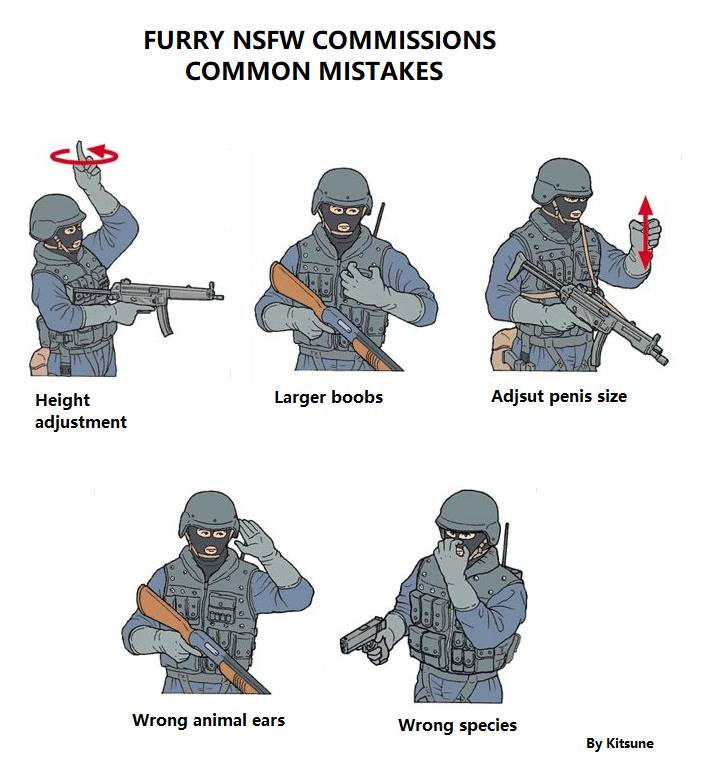 FURRY NSFW COMMISSIONS
COMMON MISTAKES

Height adjustment

Larger boobs

Adjsut penis size

Wrong animal ears

Wrong species

By Kitsune